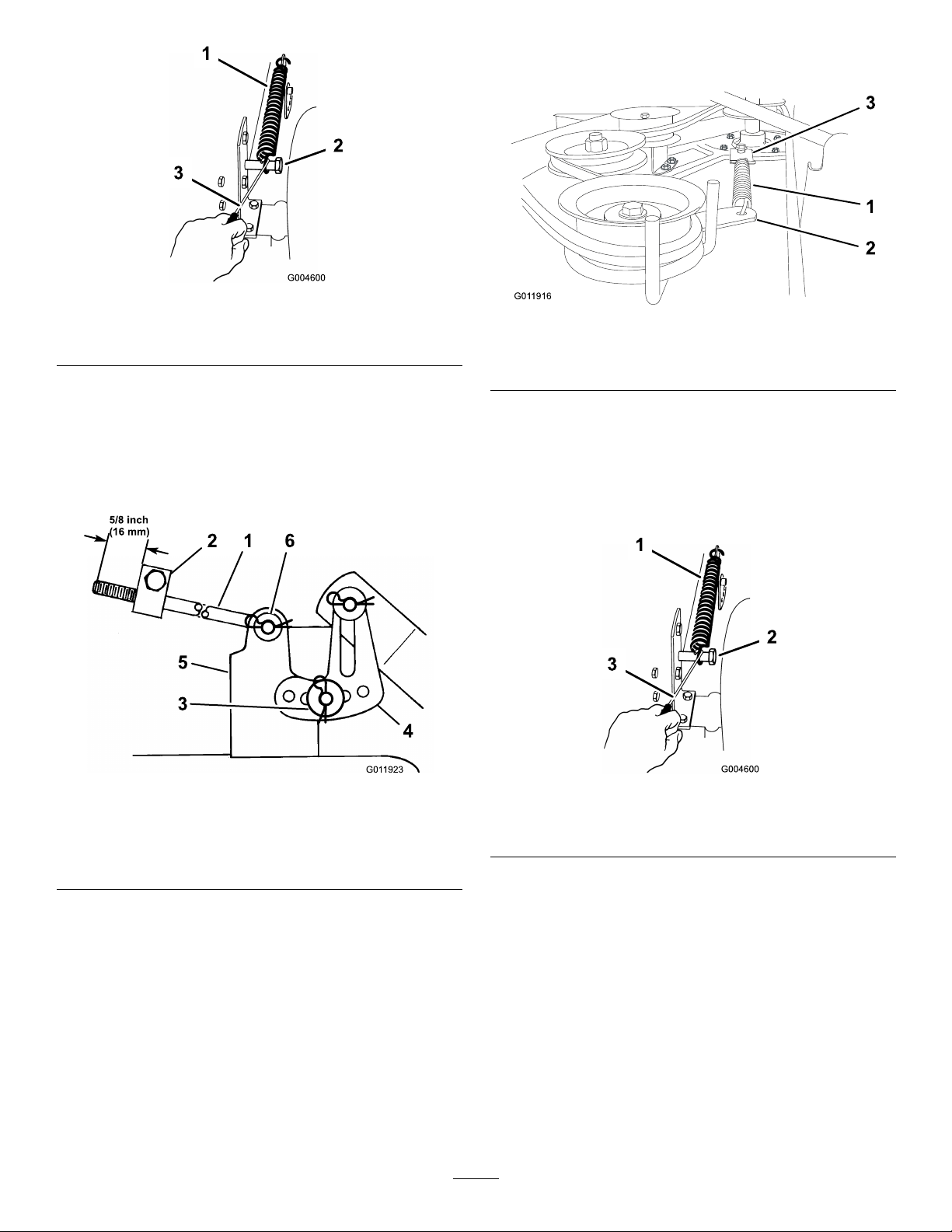 1
2
3
G004600

5/8 inch (16 mm)
2 1 6
5
3
4
G011923

3
1
2
G011916

1
2
3
G004600