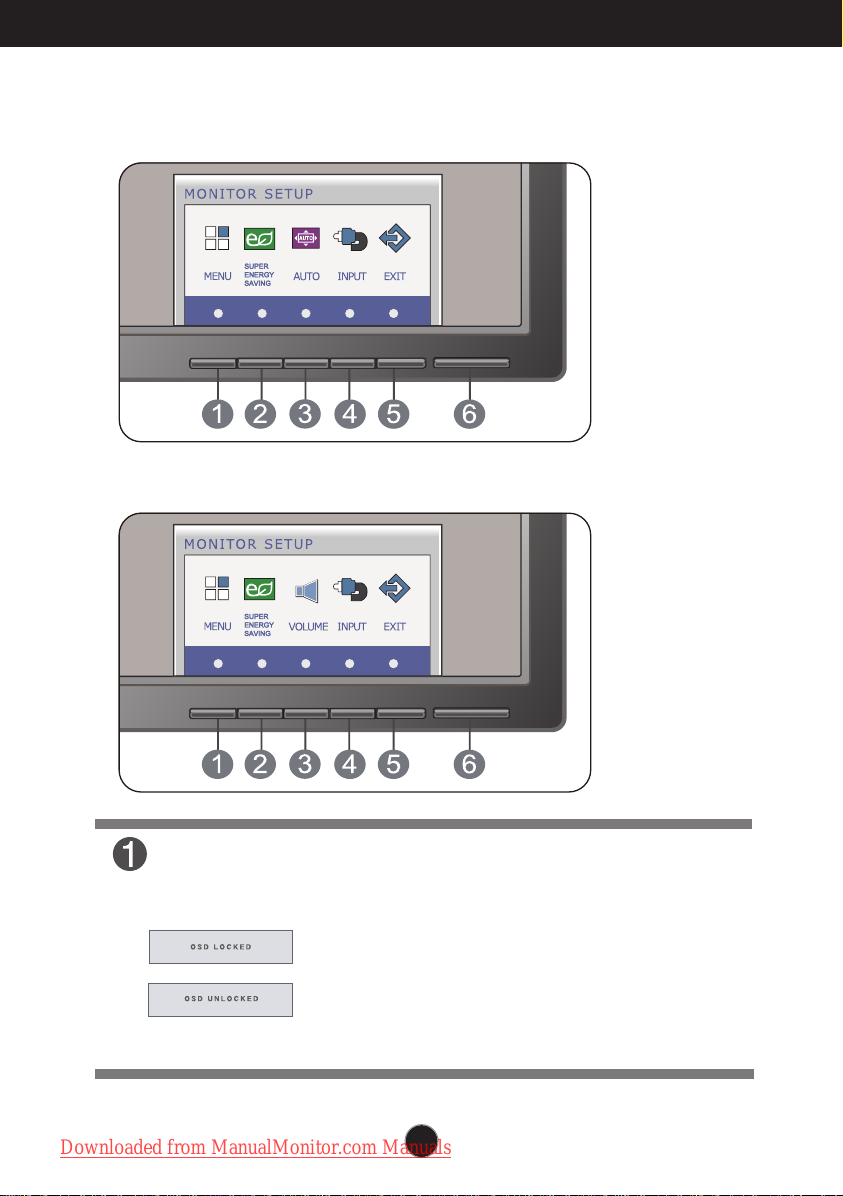 MONITOR SETUP

MENU

SUPER ENERGY SAVING

AUTO

INPUT

EXIT

1 2 3 4 5 6

MONITOR SETUP

MENU

SUPER ENERGY SAVING

VOLUME

INPUT

EXIT

1 2 3 4 5 6

1

OSD LOCKED

OSD UNLOCKED

Downloaded from ManualMonitor.com Manuals