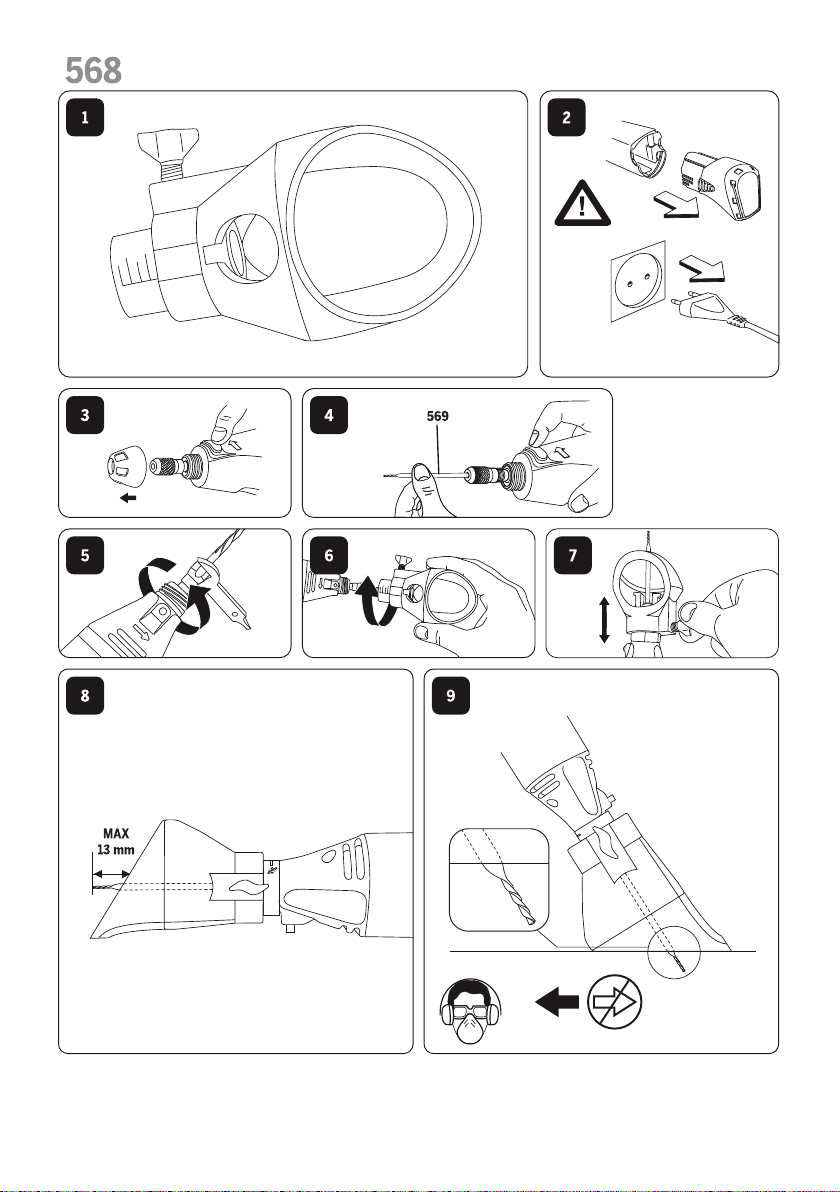 568

1

2

3

4

569

5

6

7

8

MAX
13 mm

9