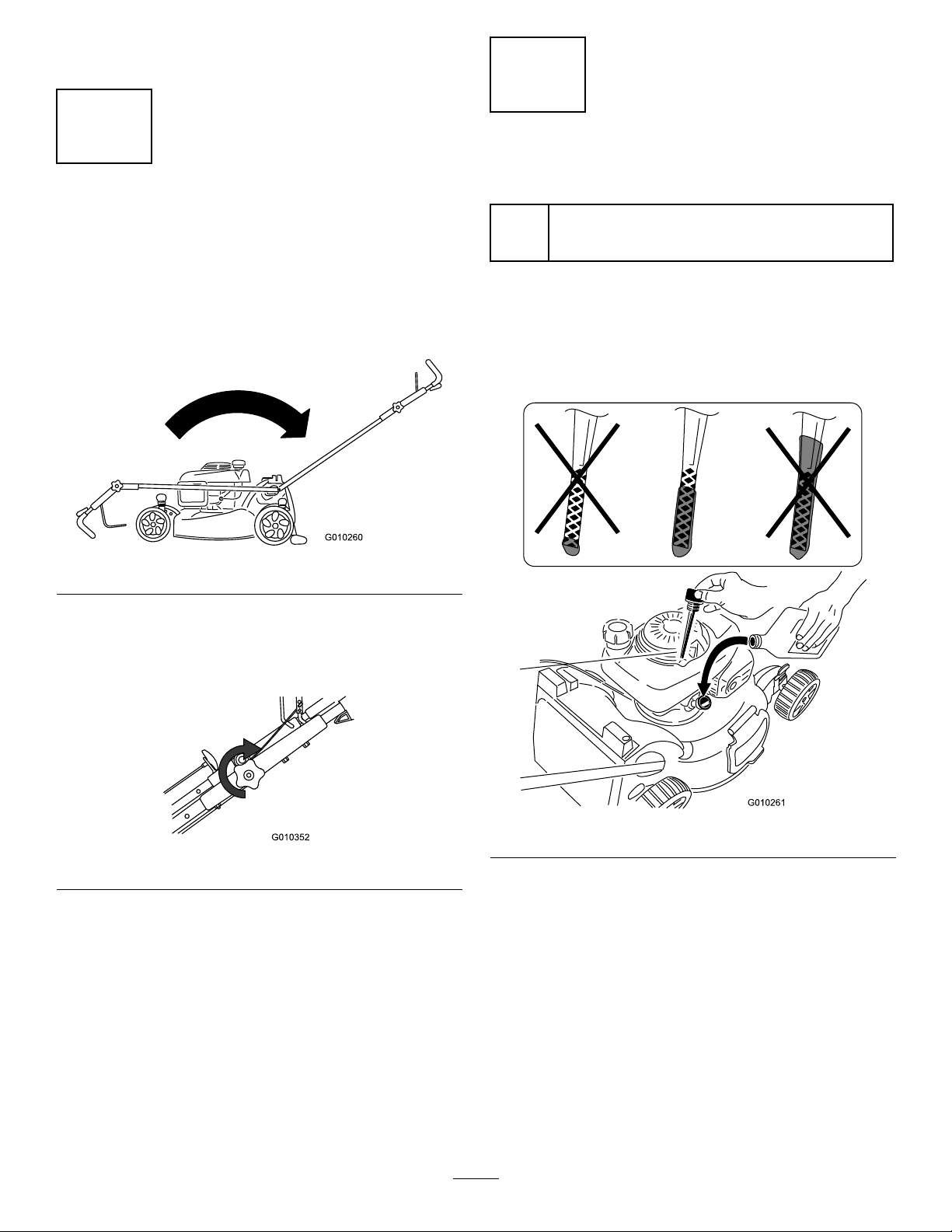 G010260

G010352

G010261