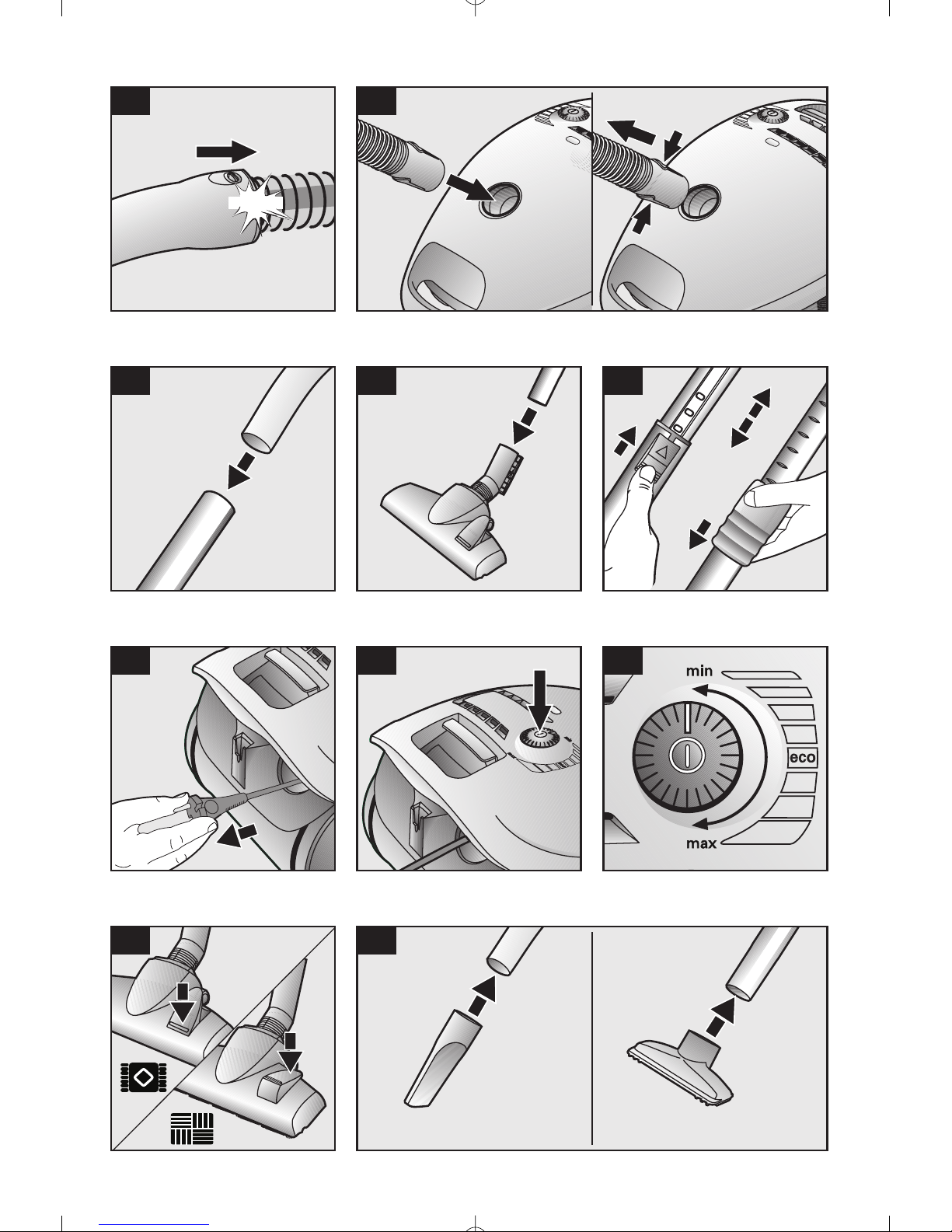 min

eco

max