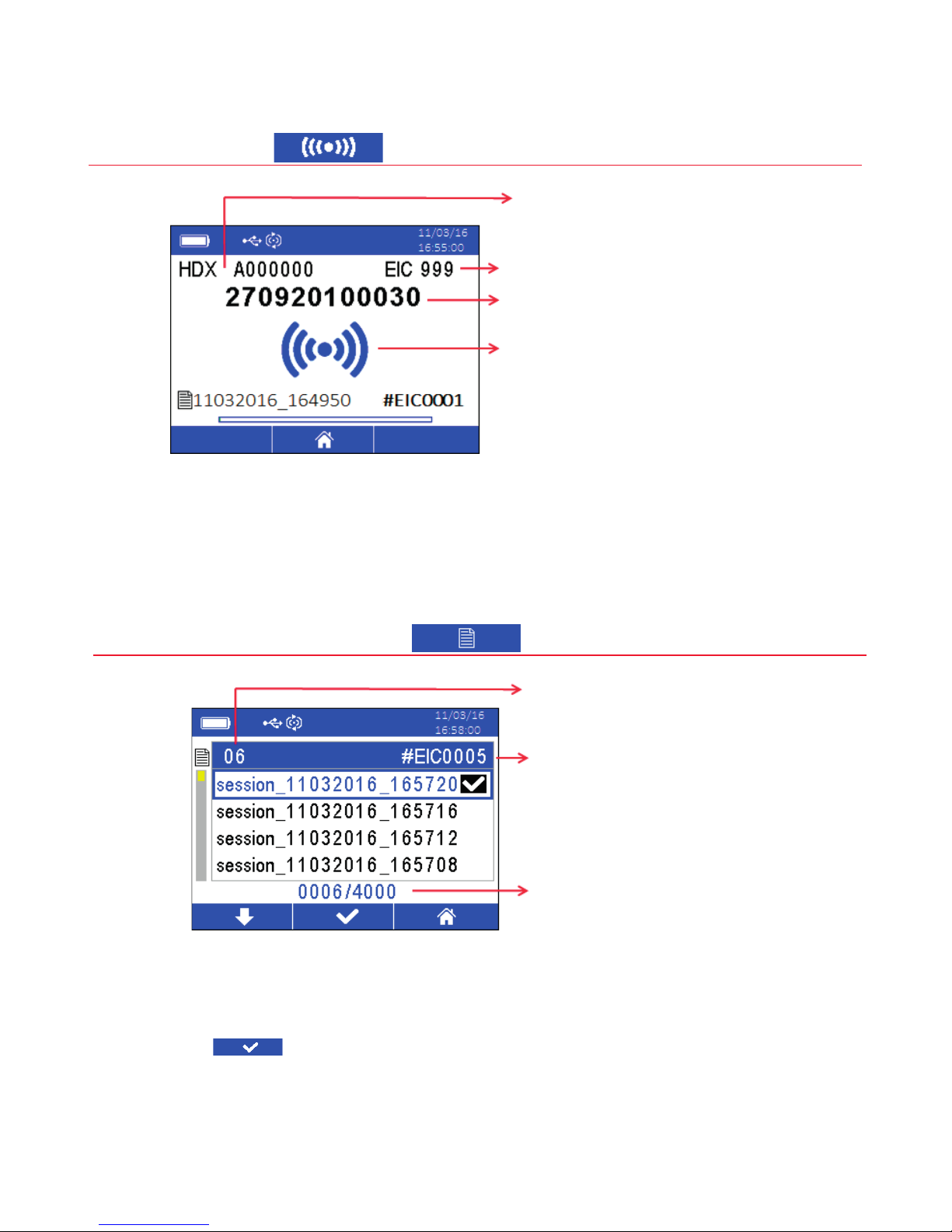 11/03/16
16:55:00

HDX A000000 EIC 999

270920100030

11032016_164950 #EIC0001

11/03/16
16:58:00

06 #EIC0005

session_11032016_165720

session_11032016_165716

session_11032016_165712

session_11032016_165708

0006/4000