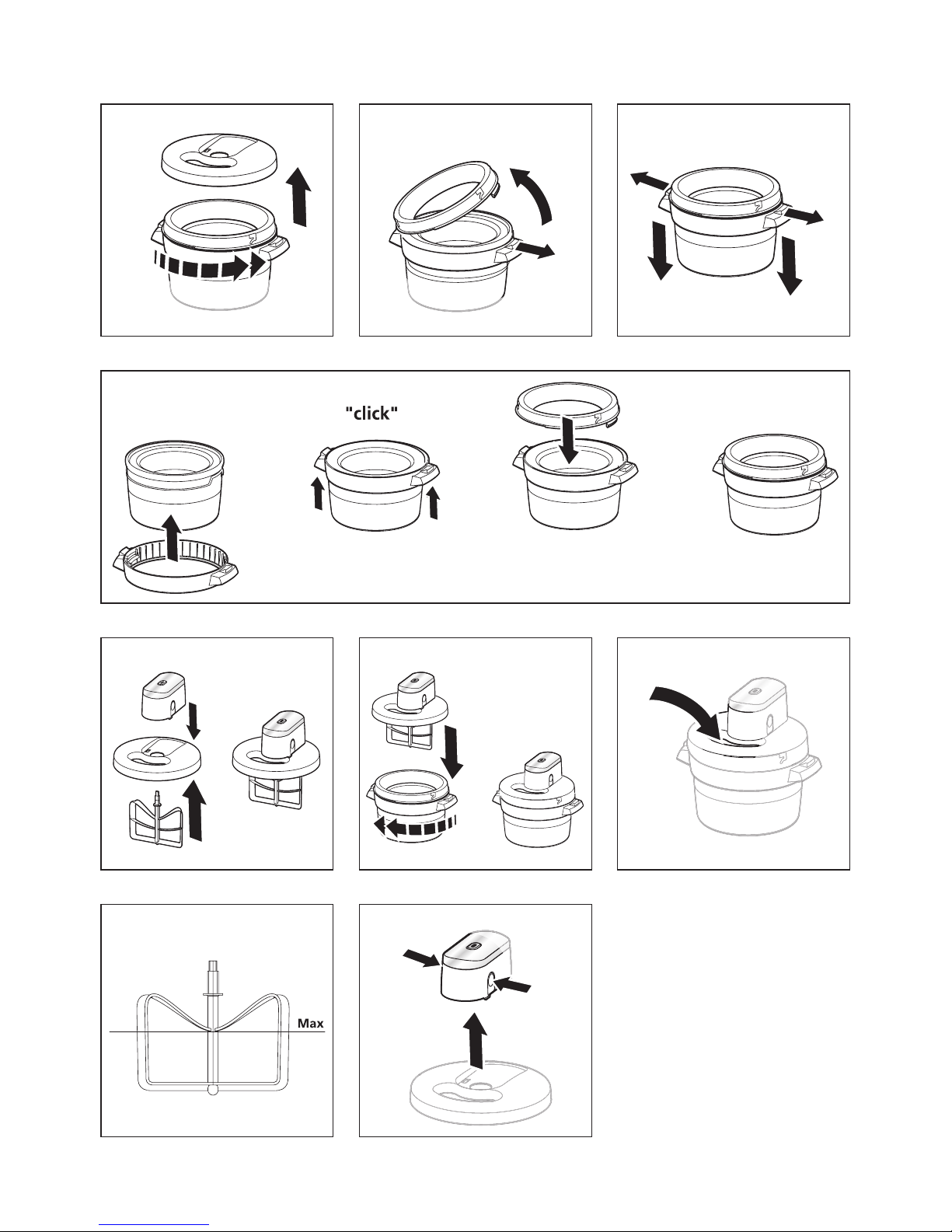 "click"

Max