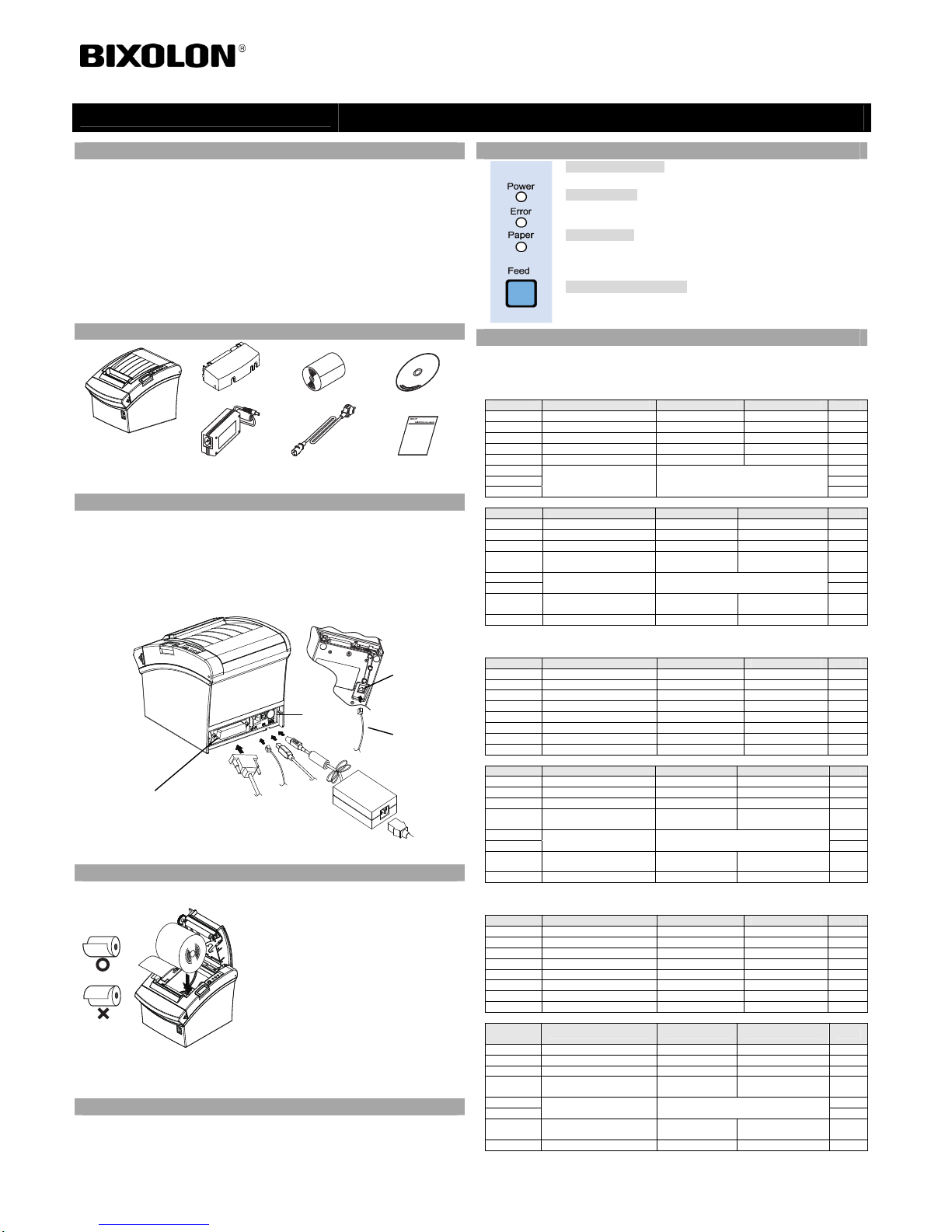 BIXOLON®

Power

Error

Paper

Feed