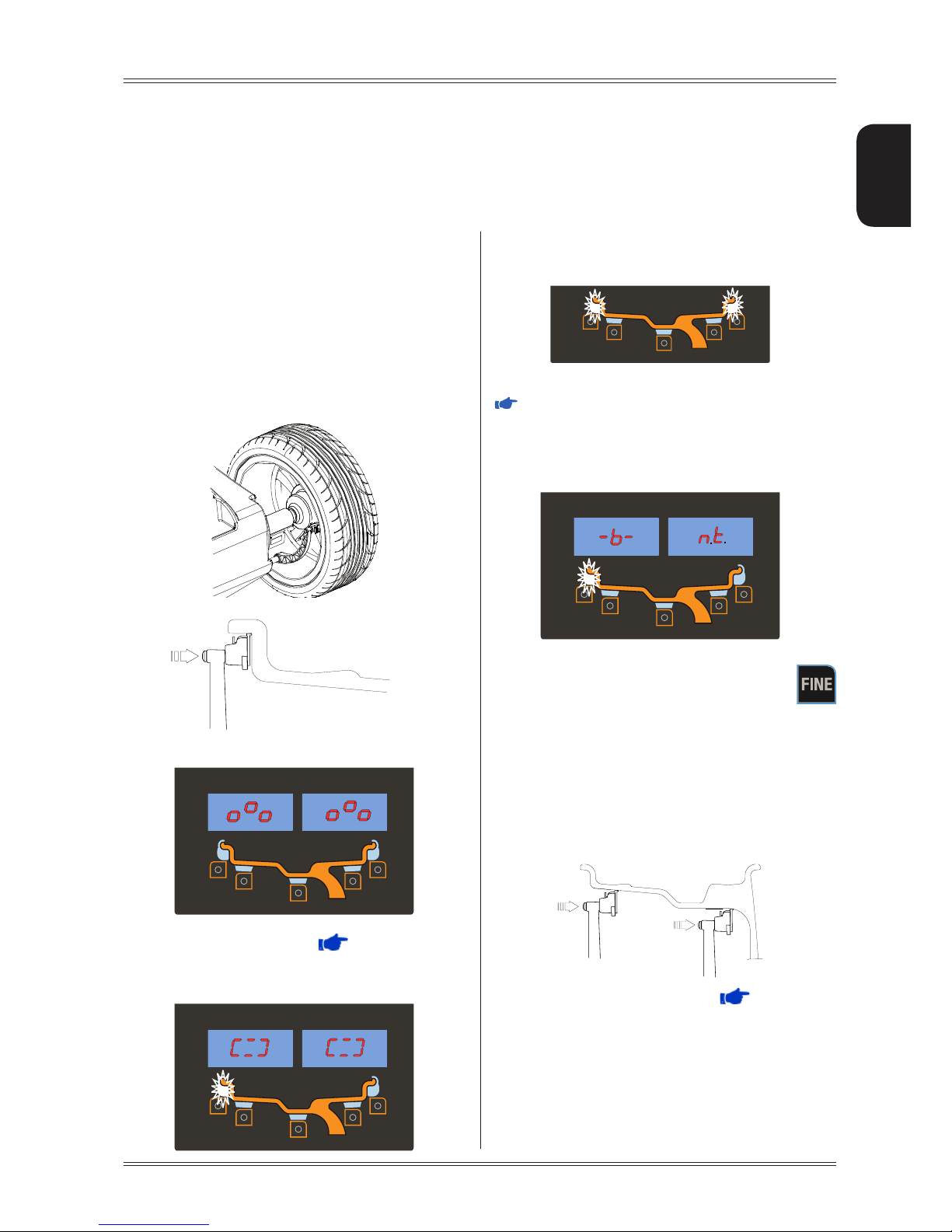 -b-

n.t.

FINE