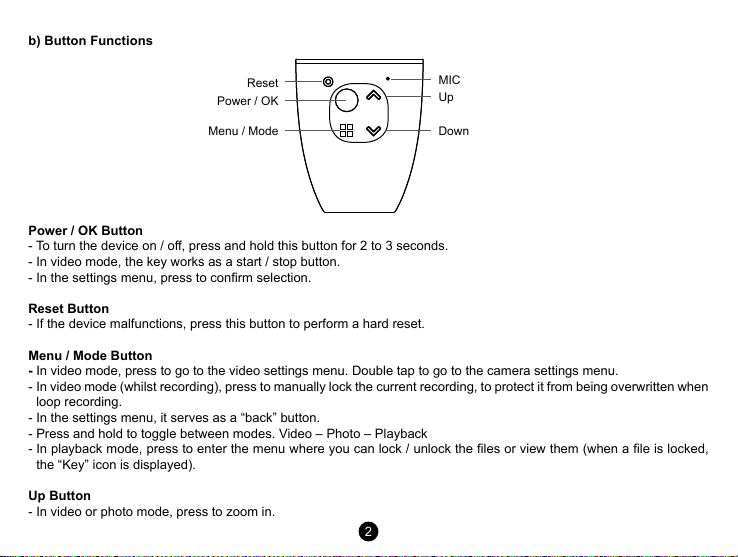 b) Button Functions

Reset
Power / OK
Menu / Mode
MIC
Up
Down

Power / OK Button
- To turn the device on / off, press and hold this button for 2 to 3 seconds.
- In video mode, the key works as a start / stop button.
- In the settings menu, press to confirm selection.

Reset Button
- If the device malfunctions, press this button to perform a hard reset.

Menu / Mode Button
- In video mode, press to go to the video settings menu. Double tap to go to the camera settings menu.
- In video mode (whilst recording), press to manually lock the current recording, to protect it from being overwritten when loop recording.
- In the settings menu, it serves as a “back” button.
- Press and hold to toggle between modes. Video – Photo – Playback
- In playback mode, press to enter the menu where you can lock / unlock the files or view them (when a file is locked, the “Key” icon is displayed).

Up Button
- In video or photo mode, press to zoom in.

2