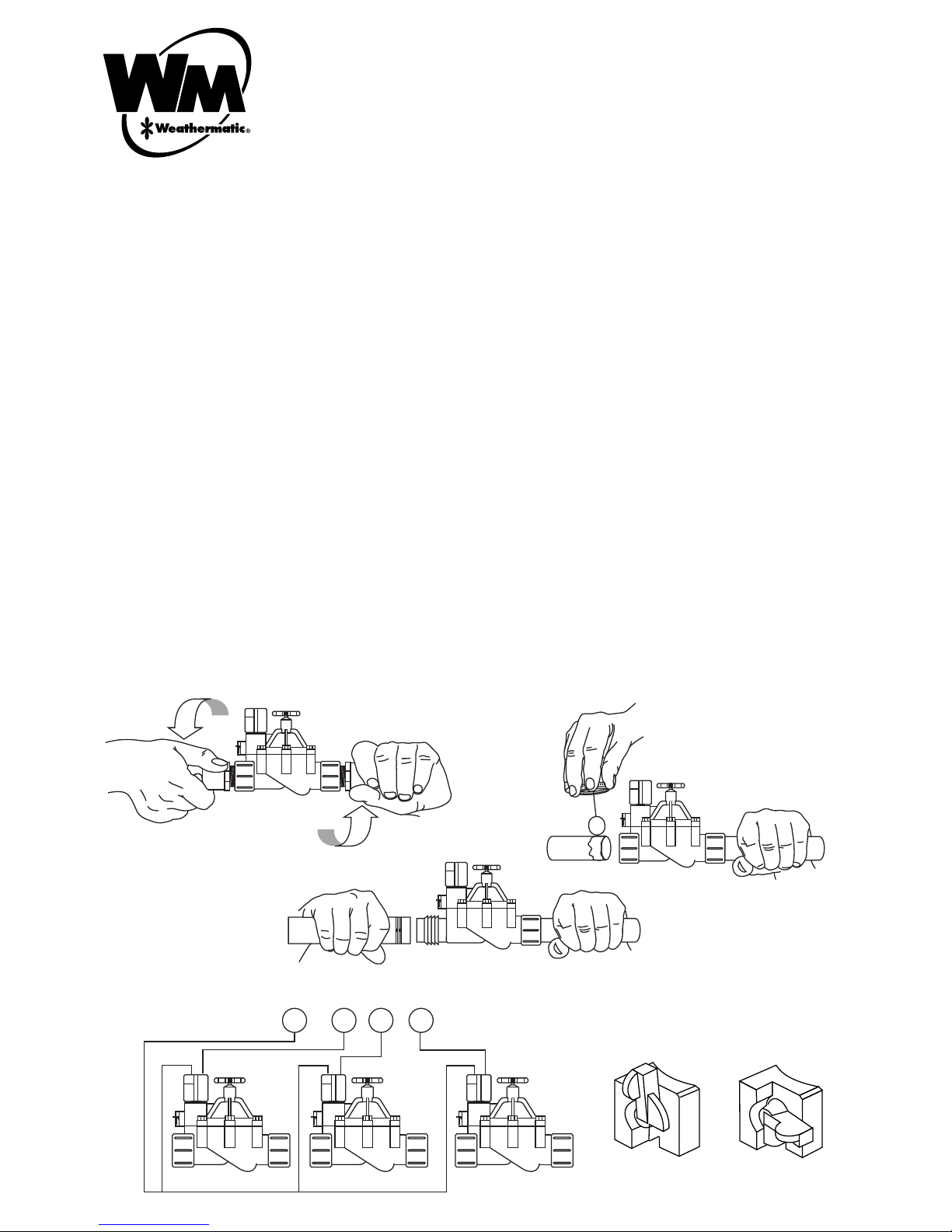 WM
Weathermatic®