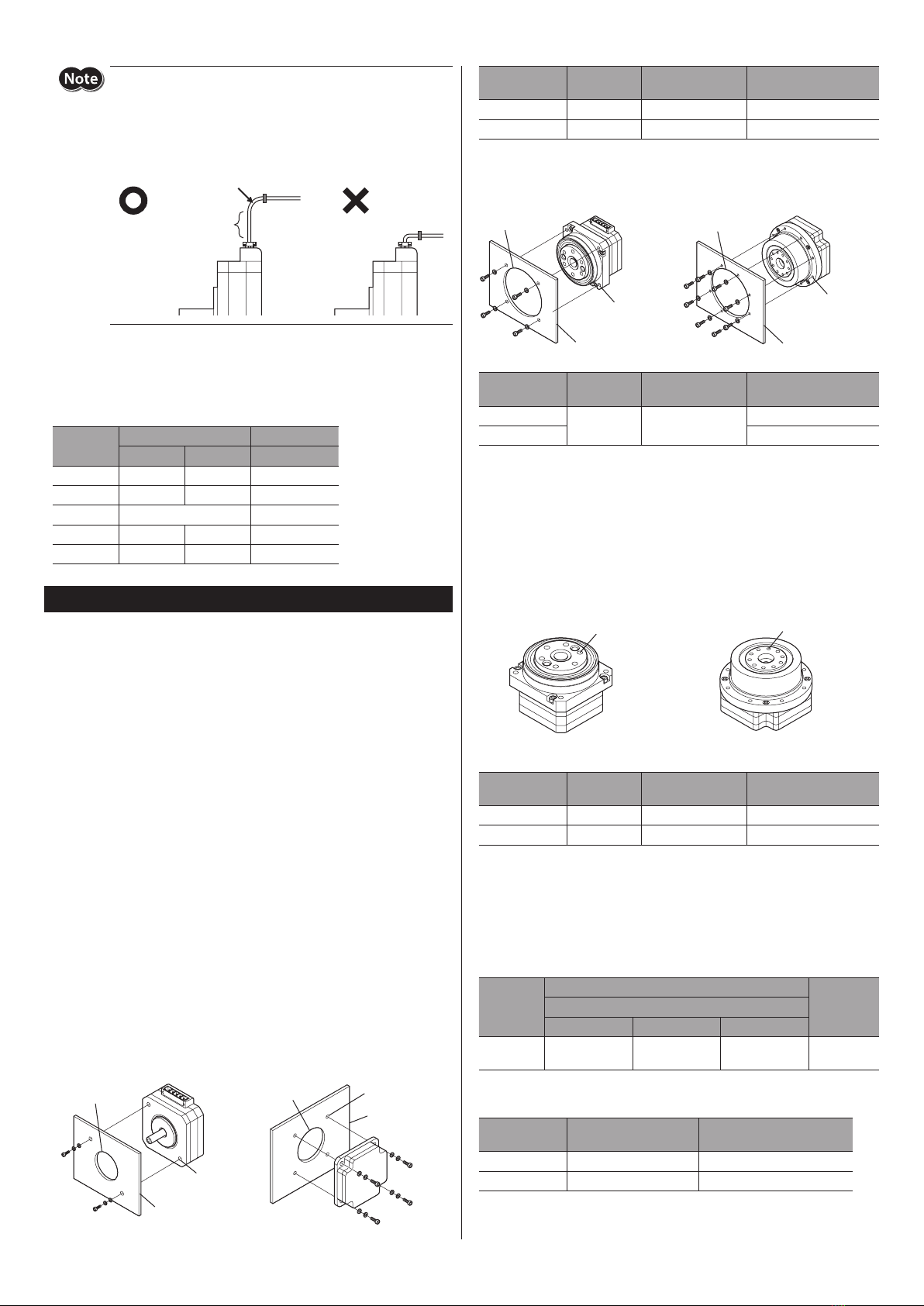 Note