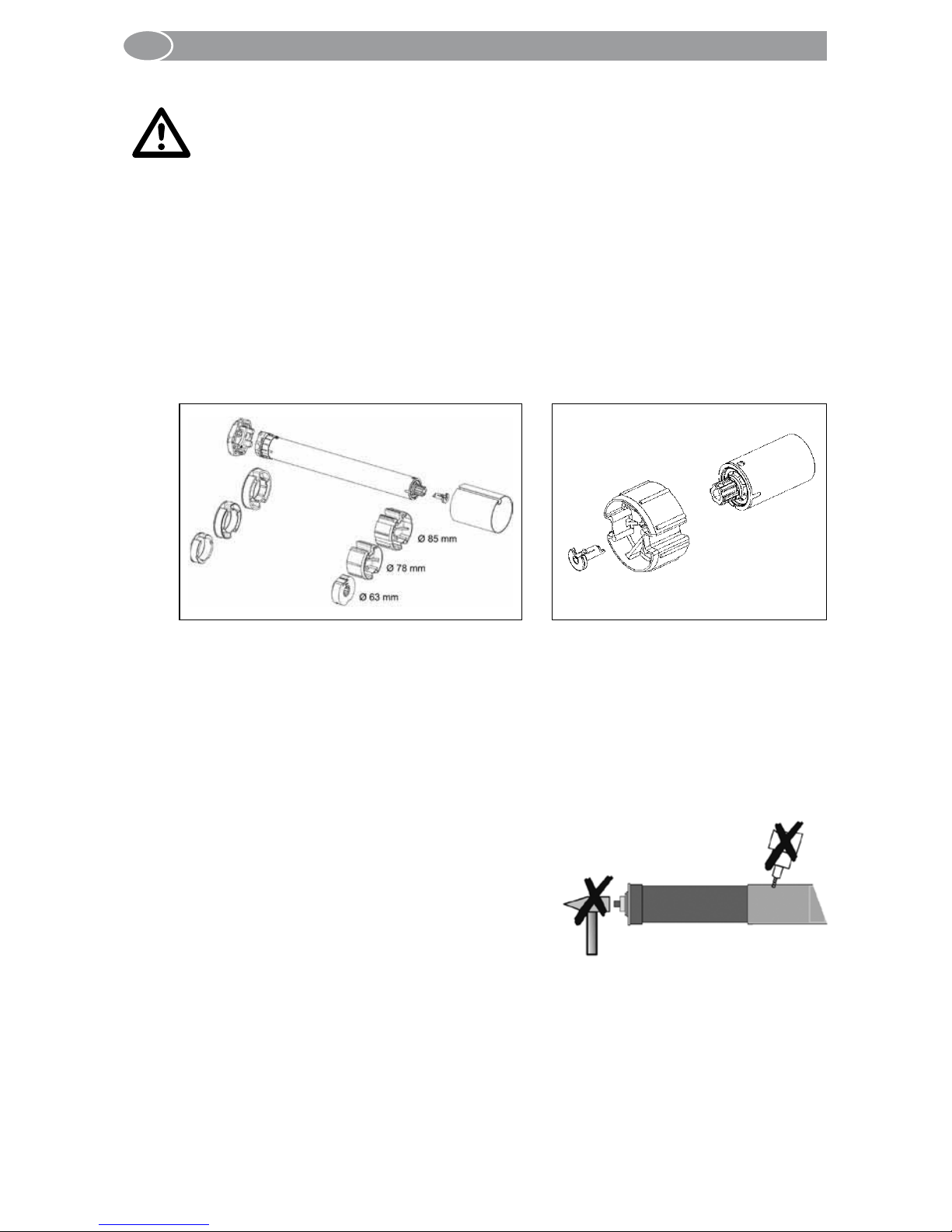 Ø 85 mm

Ø 78 mm

Ø 63 mm