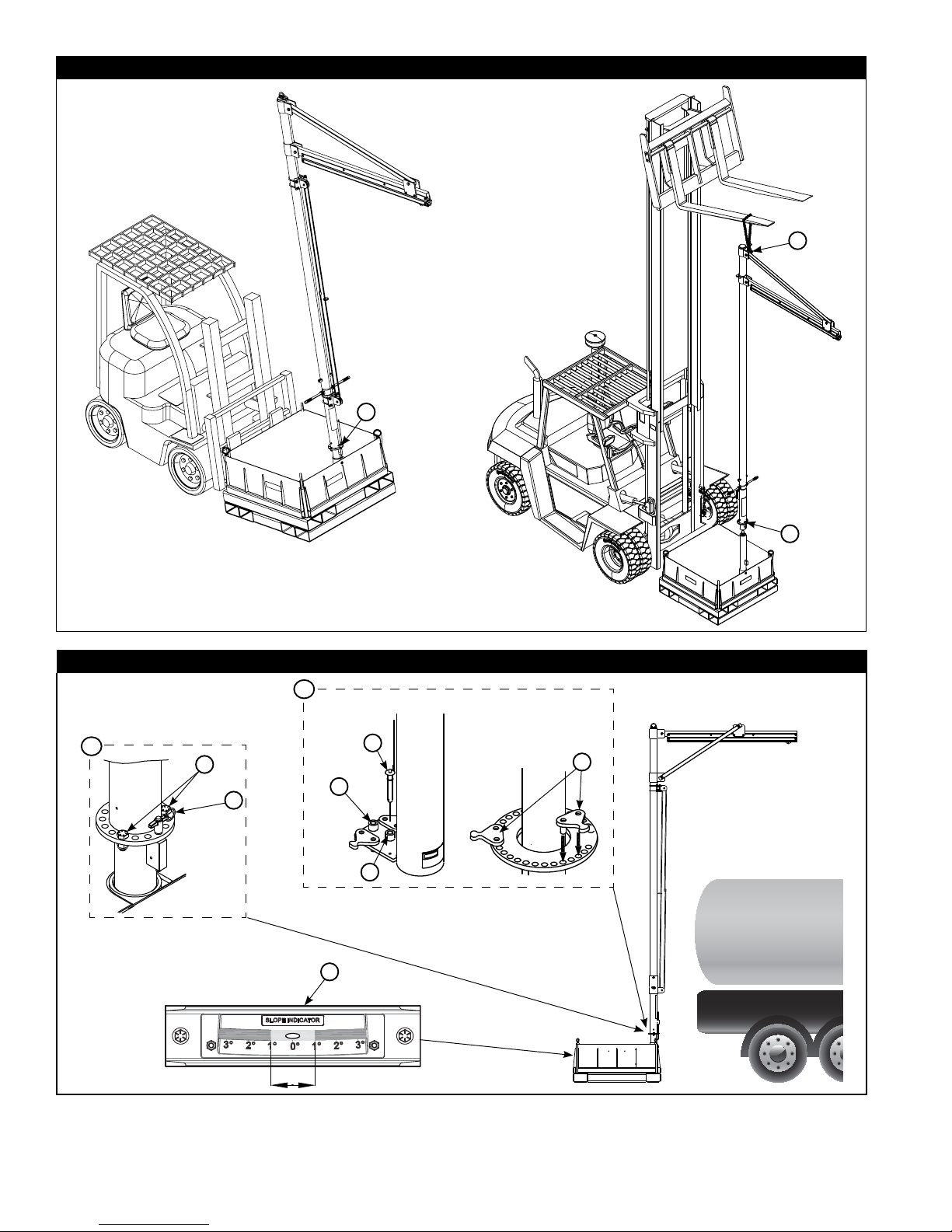 SLOPE INDICATOR

3° 2° 1° 0° 1° 2° 3°