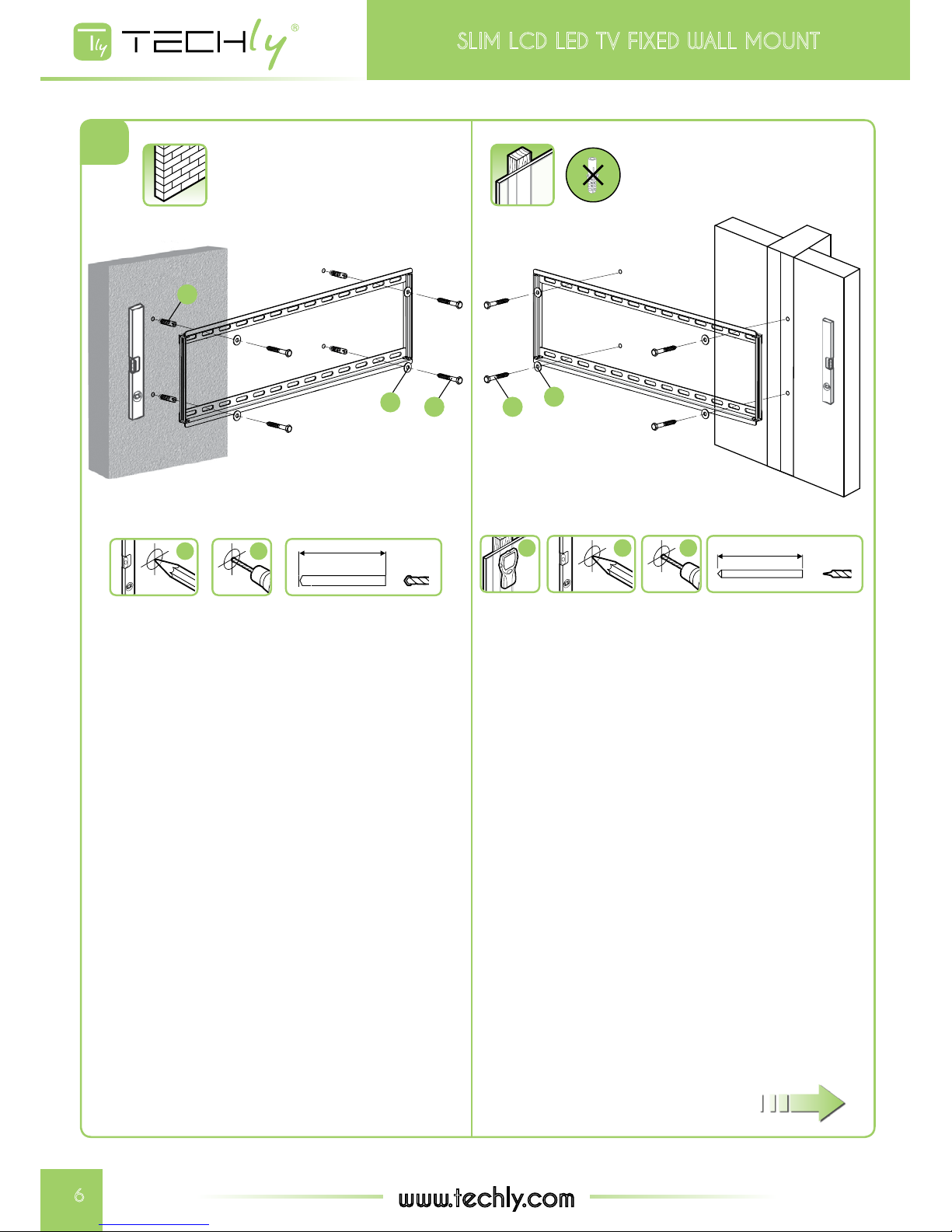 TECHly®

SLIM LCD LED TV FIXED WALL MOUNT

6

www.techly.com