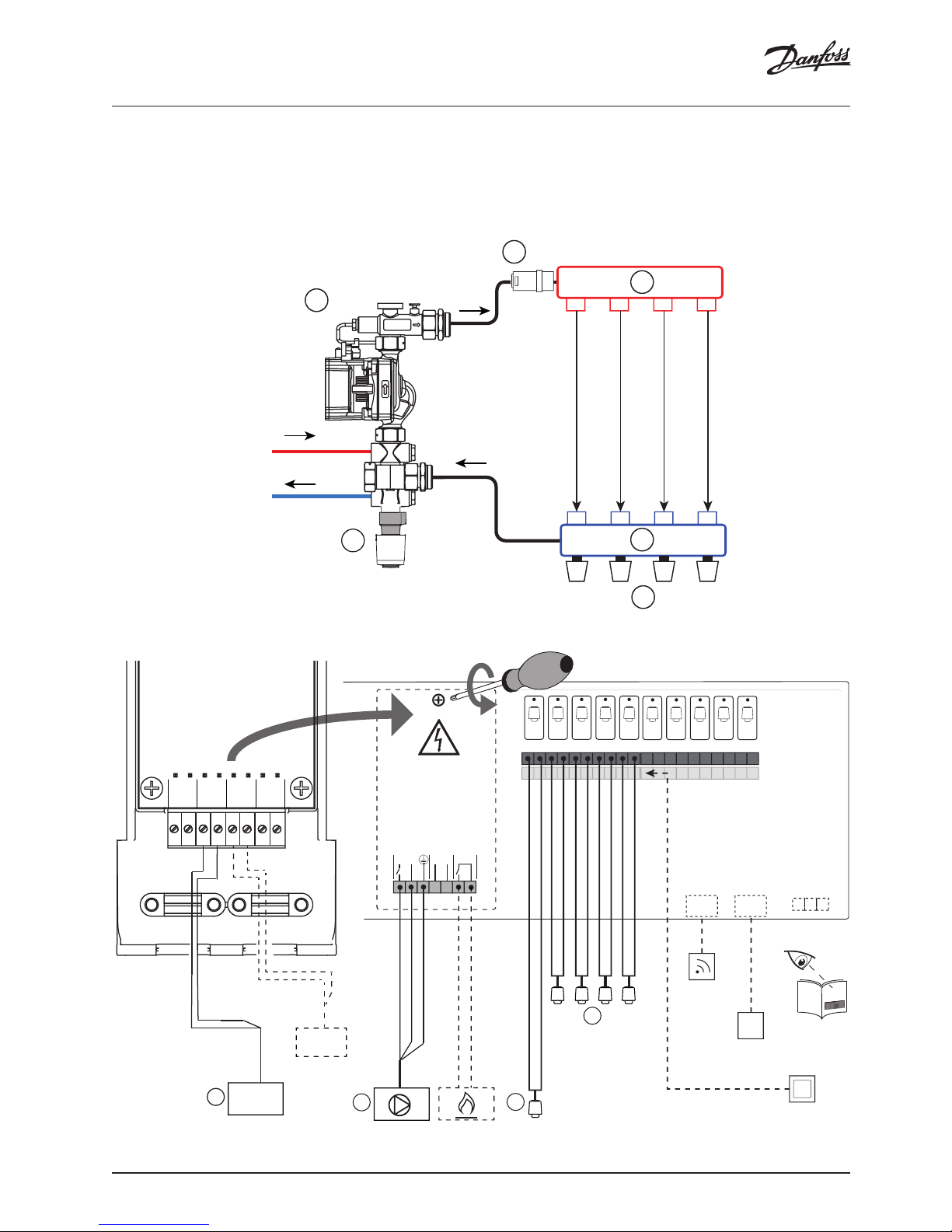 Danfoss