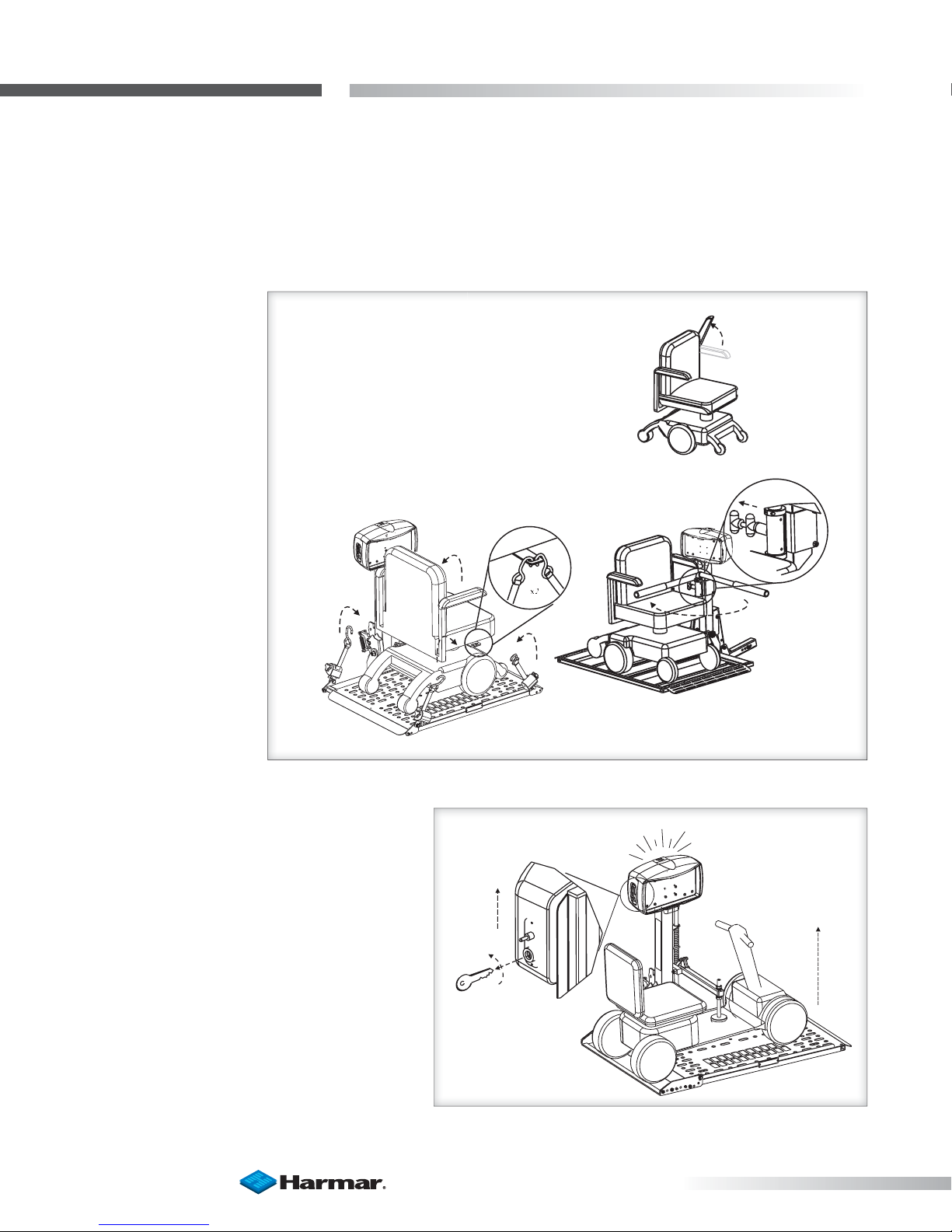 Harmar.