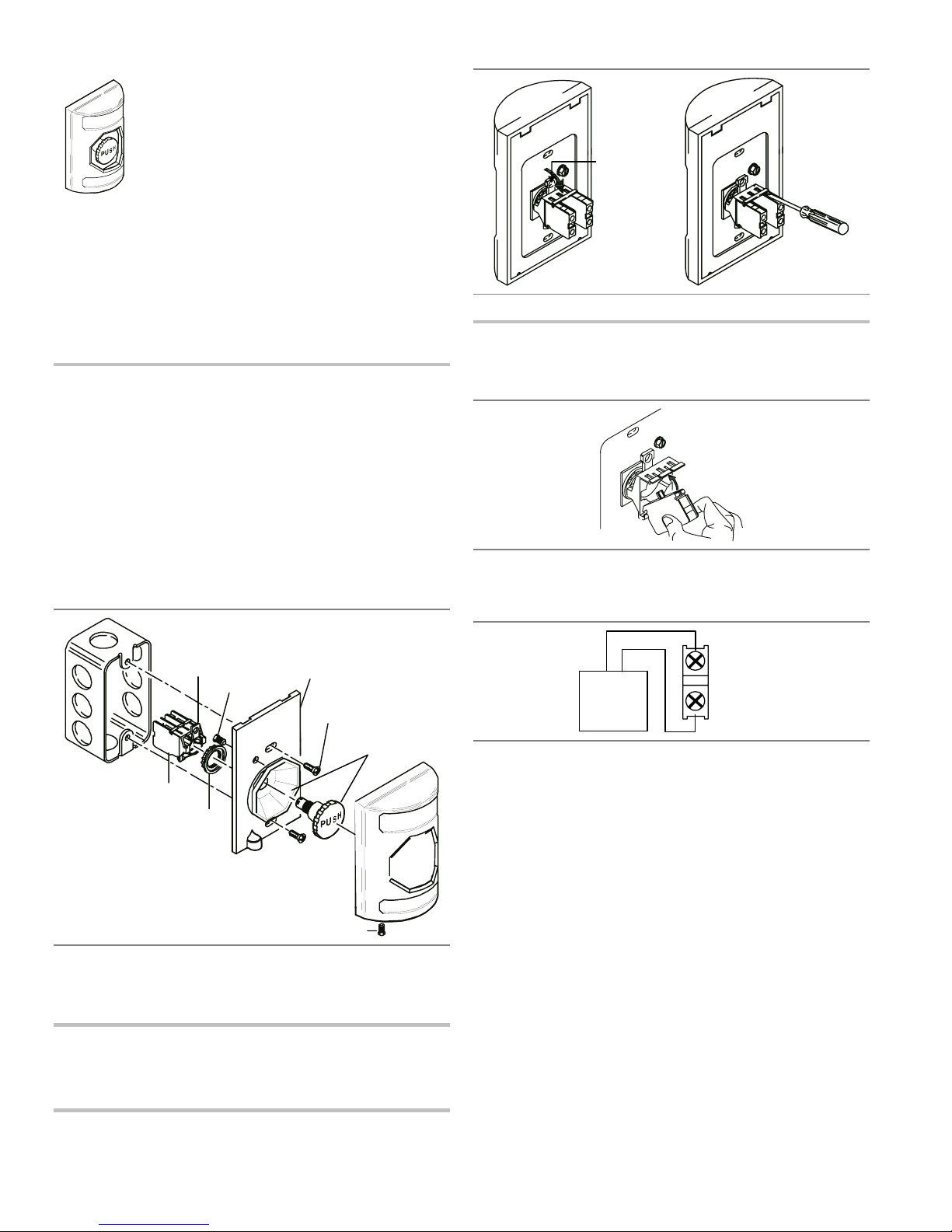 PUSH

PUSH