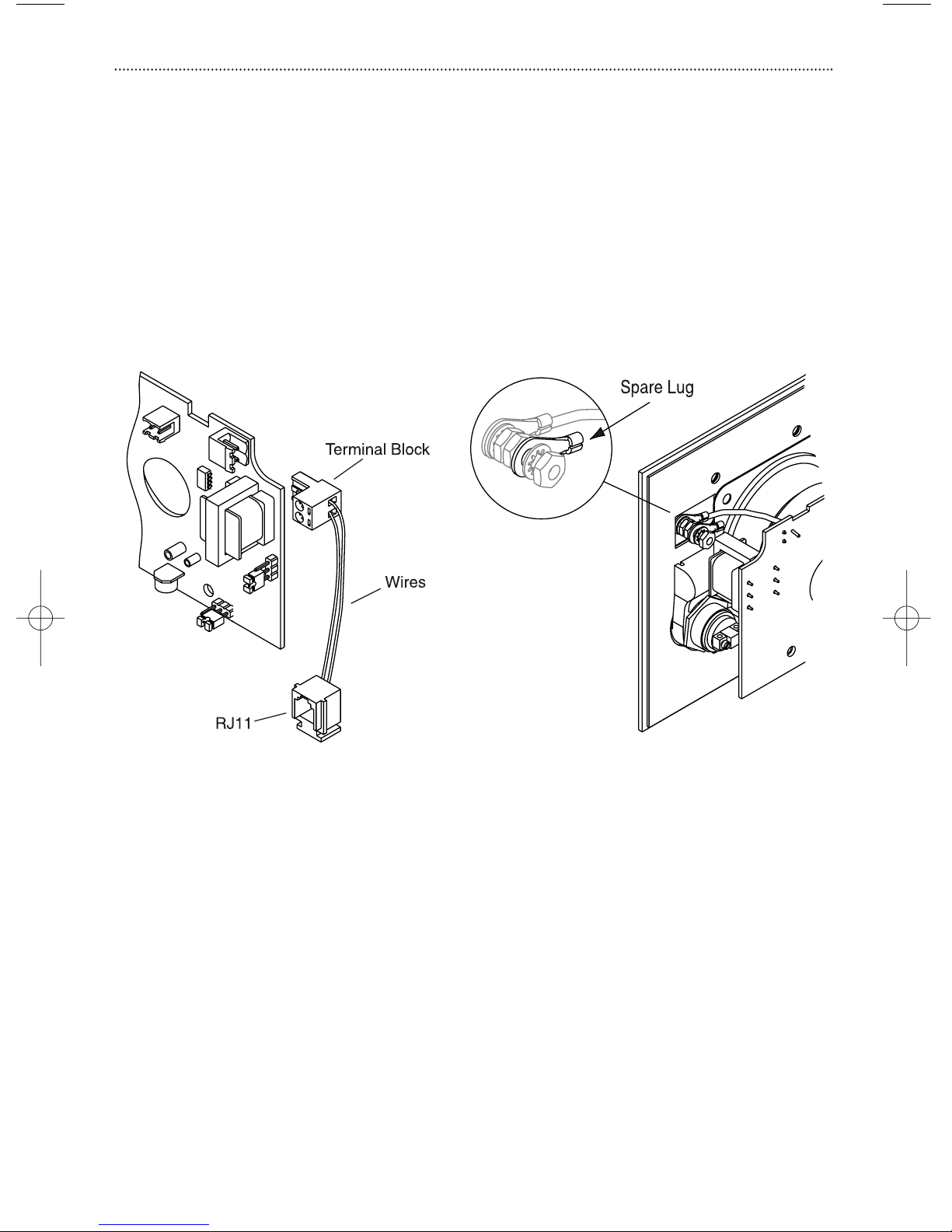 Terminal Block

Wires

RJ11

Spare Lug