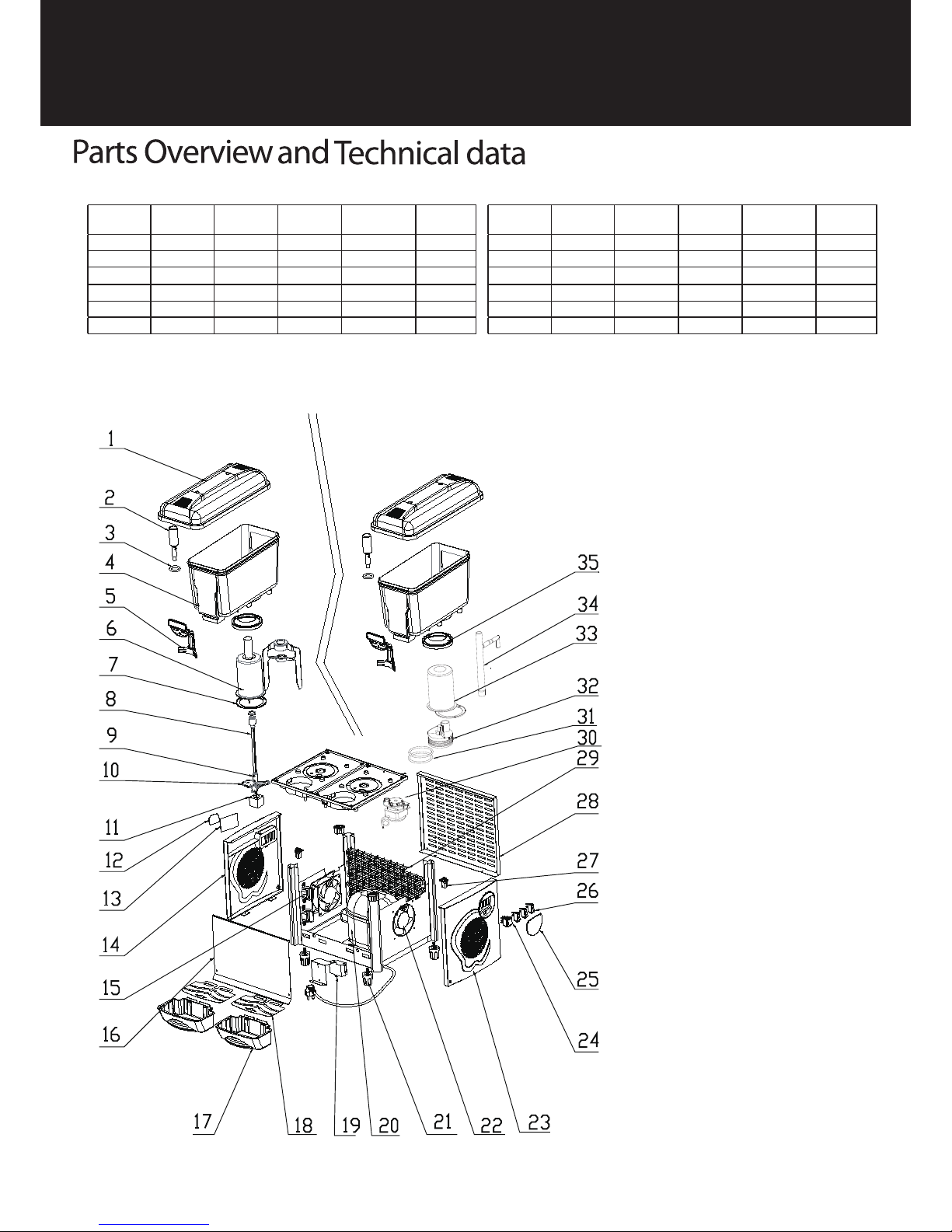 Parts Overview and Technical data

1
2
3
4
5
6
7
8
9
10
11
12
13
14
15
16
17
18
19
20
21
22
23
24
25
26
27
28
29
30
31
32
33
34
35