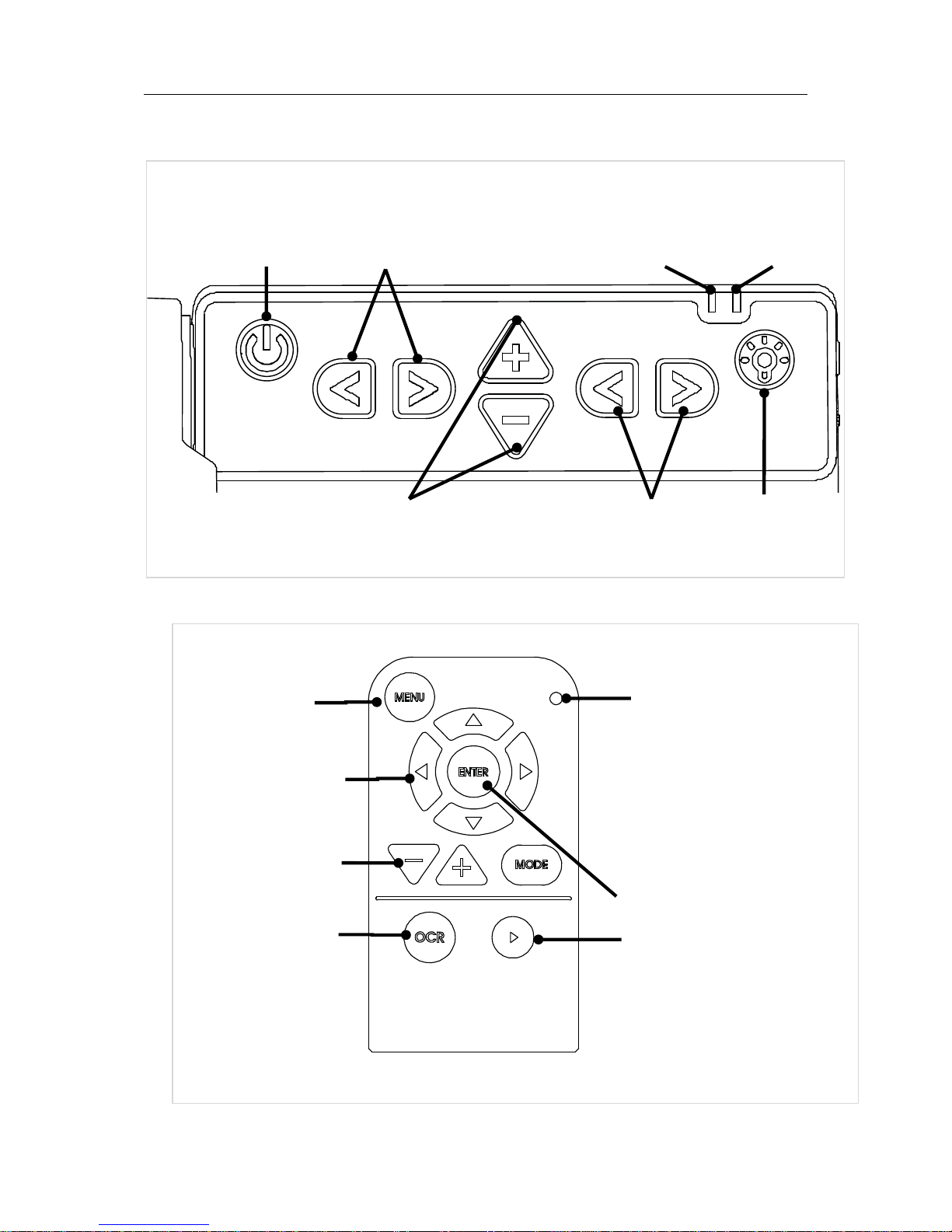 MENU

ENTER

MODE

OCR