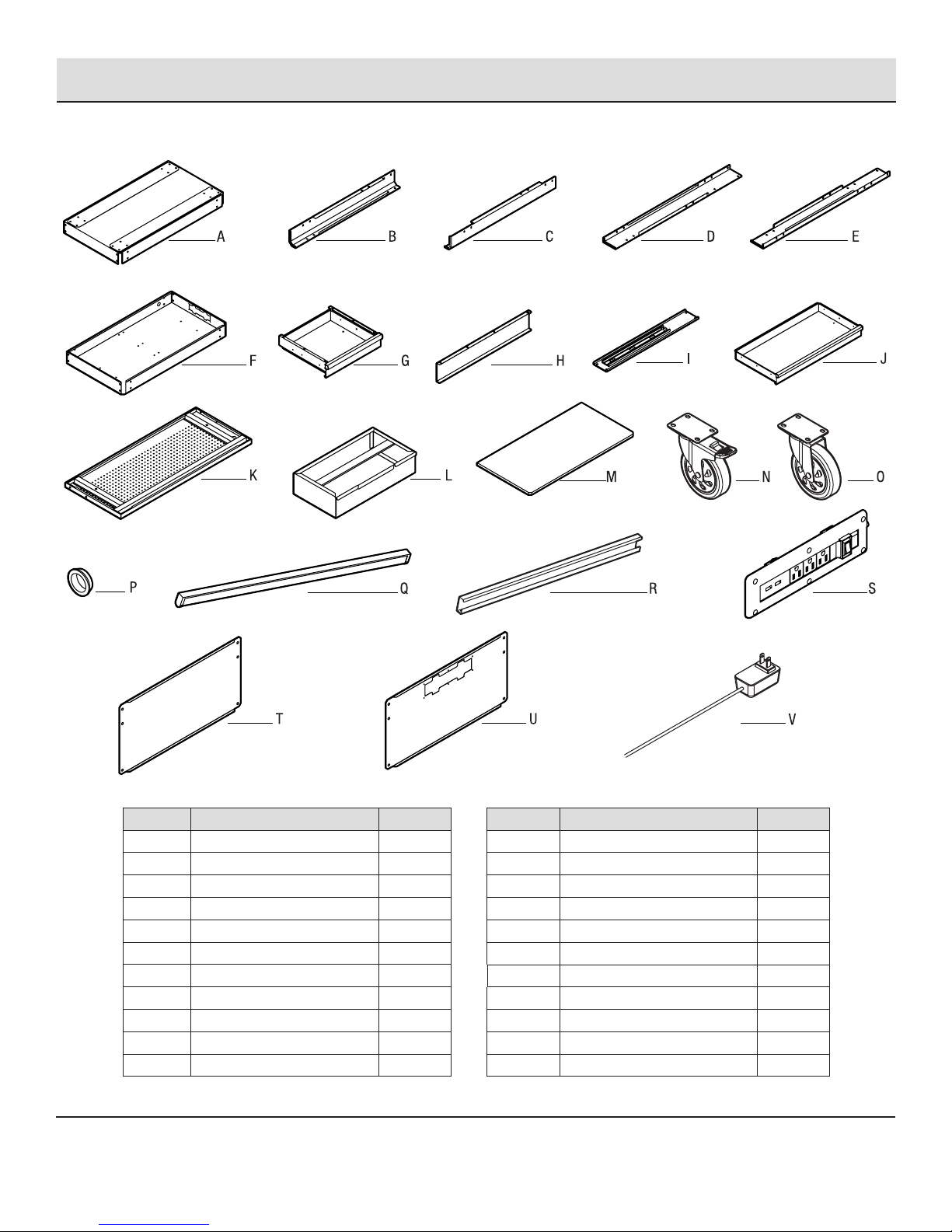 A B C D E

F G H I J

K L M N O

P Q R S

T U V