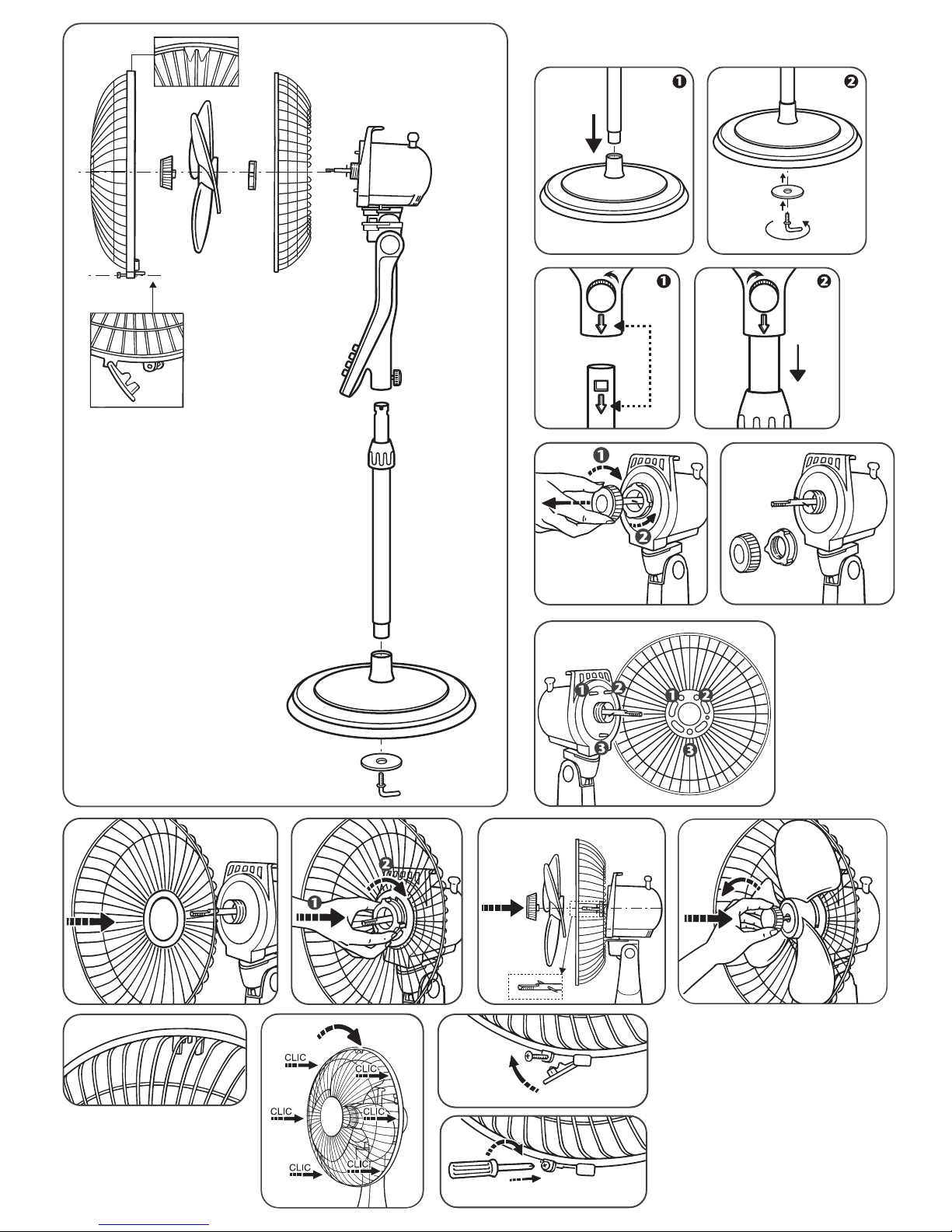 1 2
1 2
1
2
1 2 1 2
3 3
2
1
CLIC CLIC
CLIC CLIC
CLIC CLIC