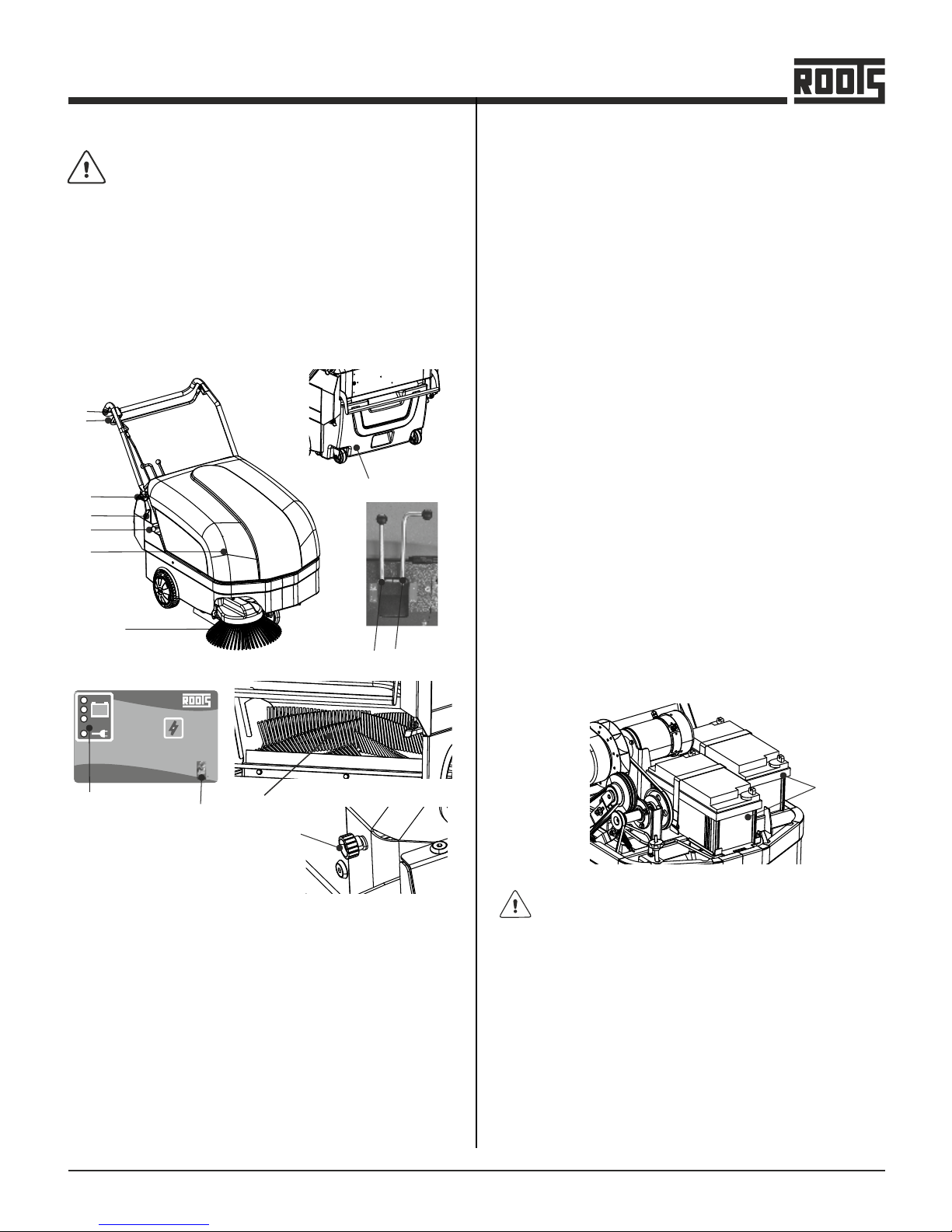 ROOTS

ROOTS