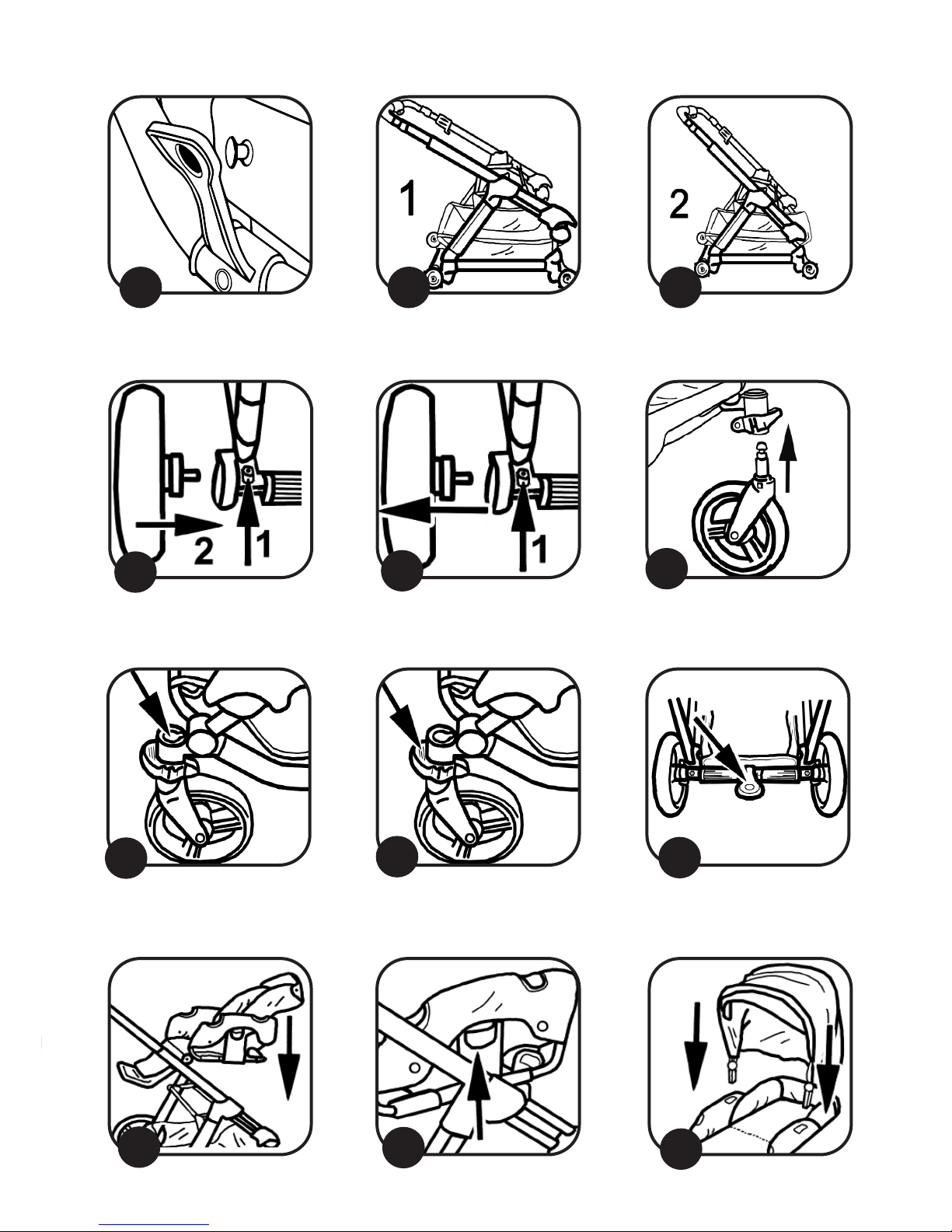 1

2

2 1

1