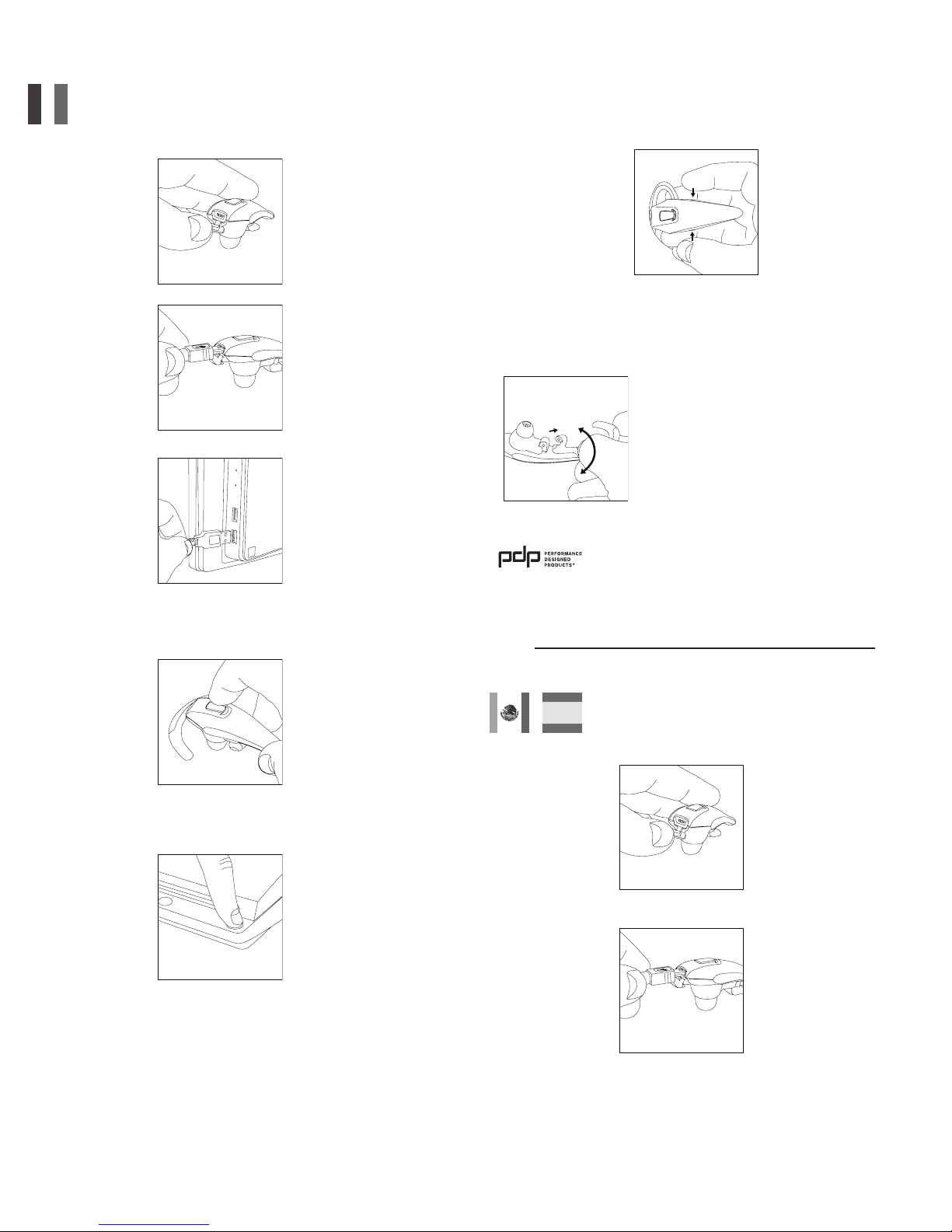 pdp PERFORMANCE DESIGNED PRODUCTS®