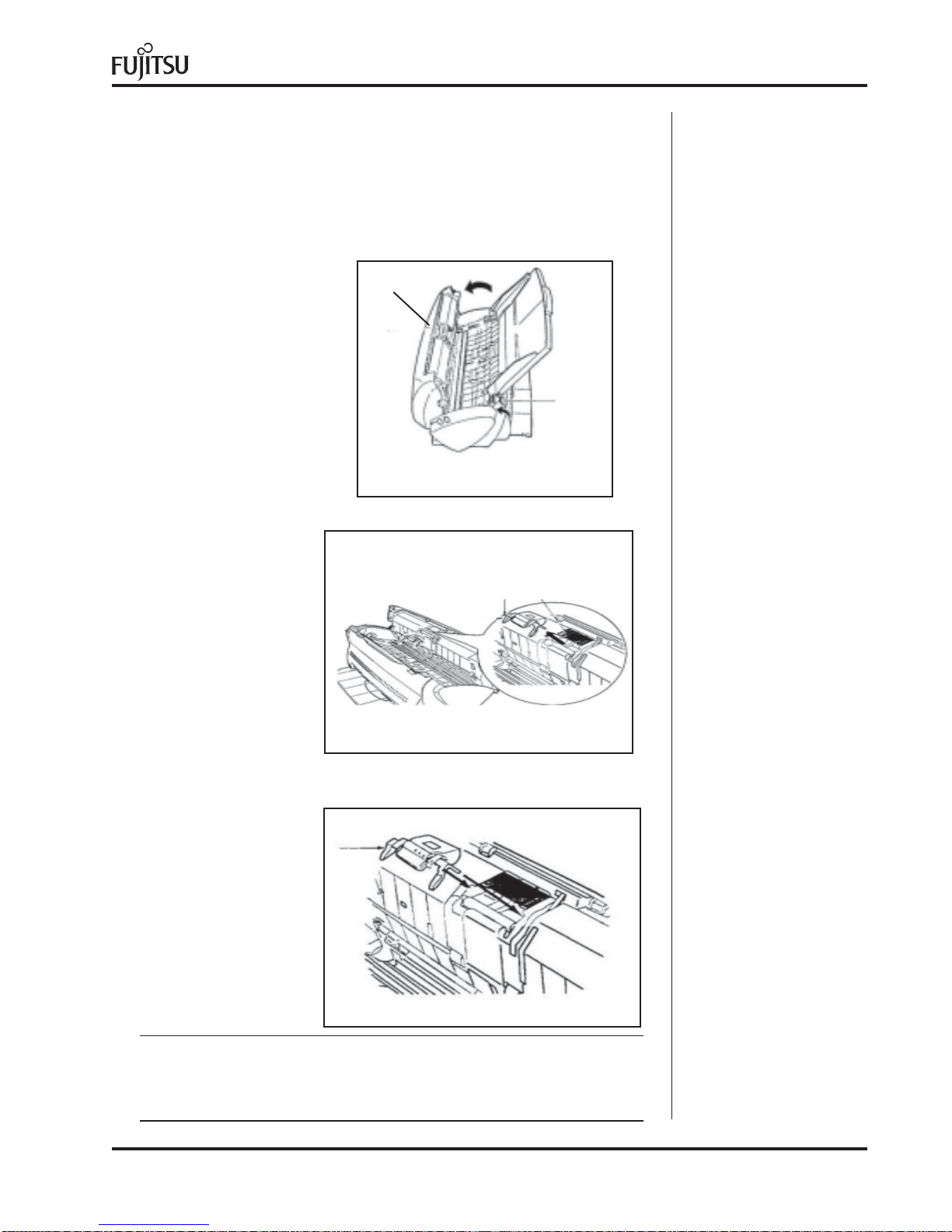 FUJITSU