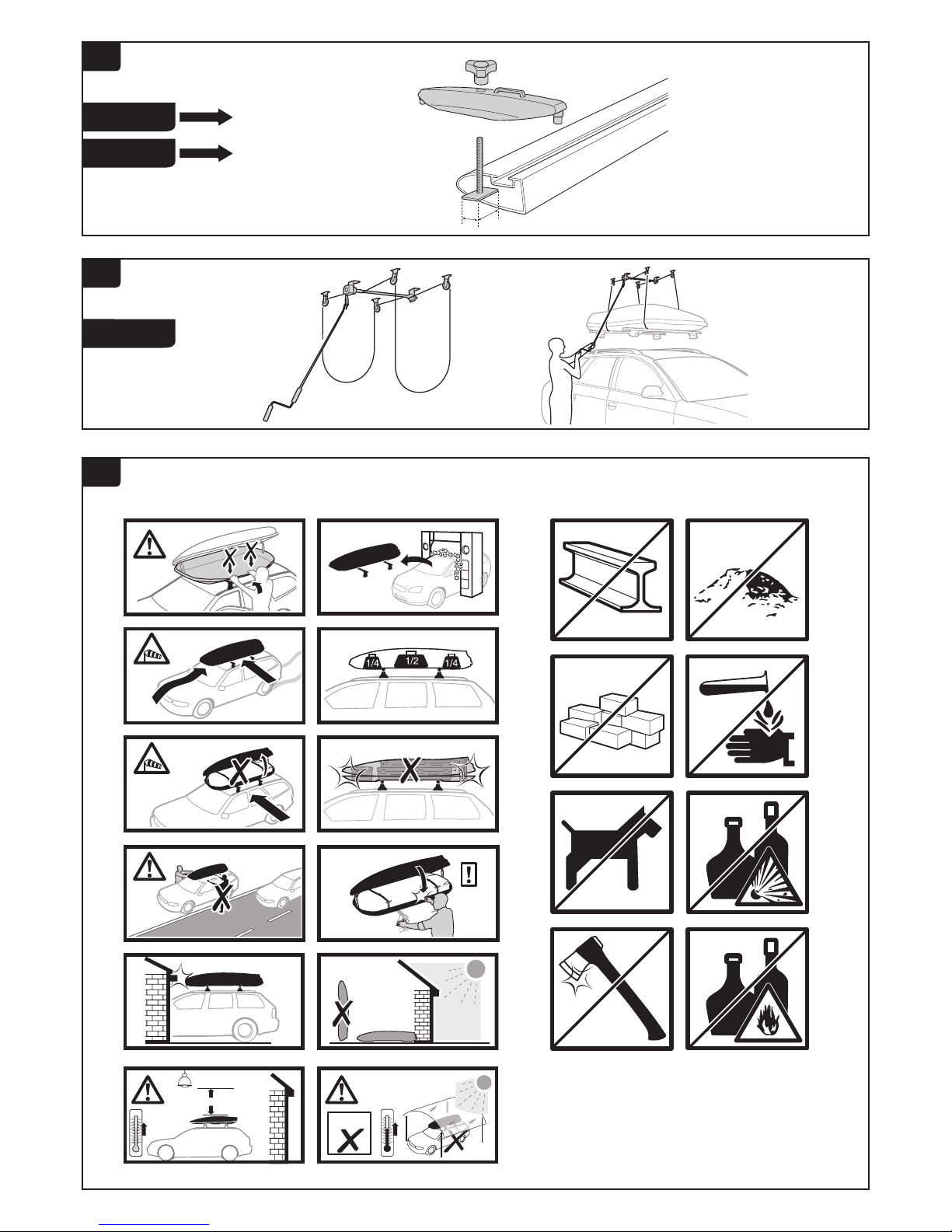 1/4 1/2 1/4