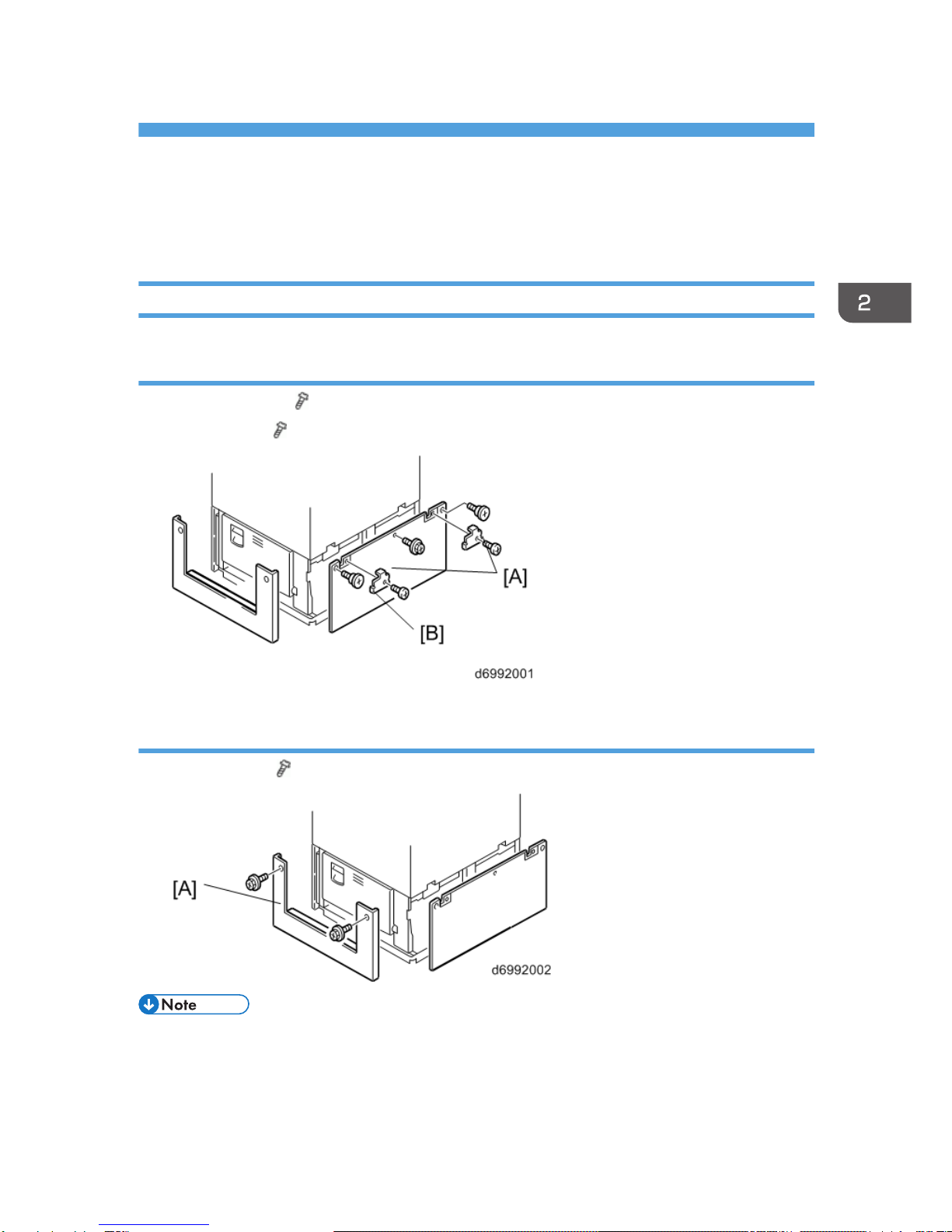 2

[A]

[B]

d6992001

[A]

d6992002

Note