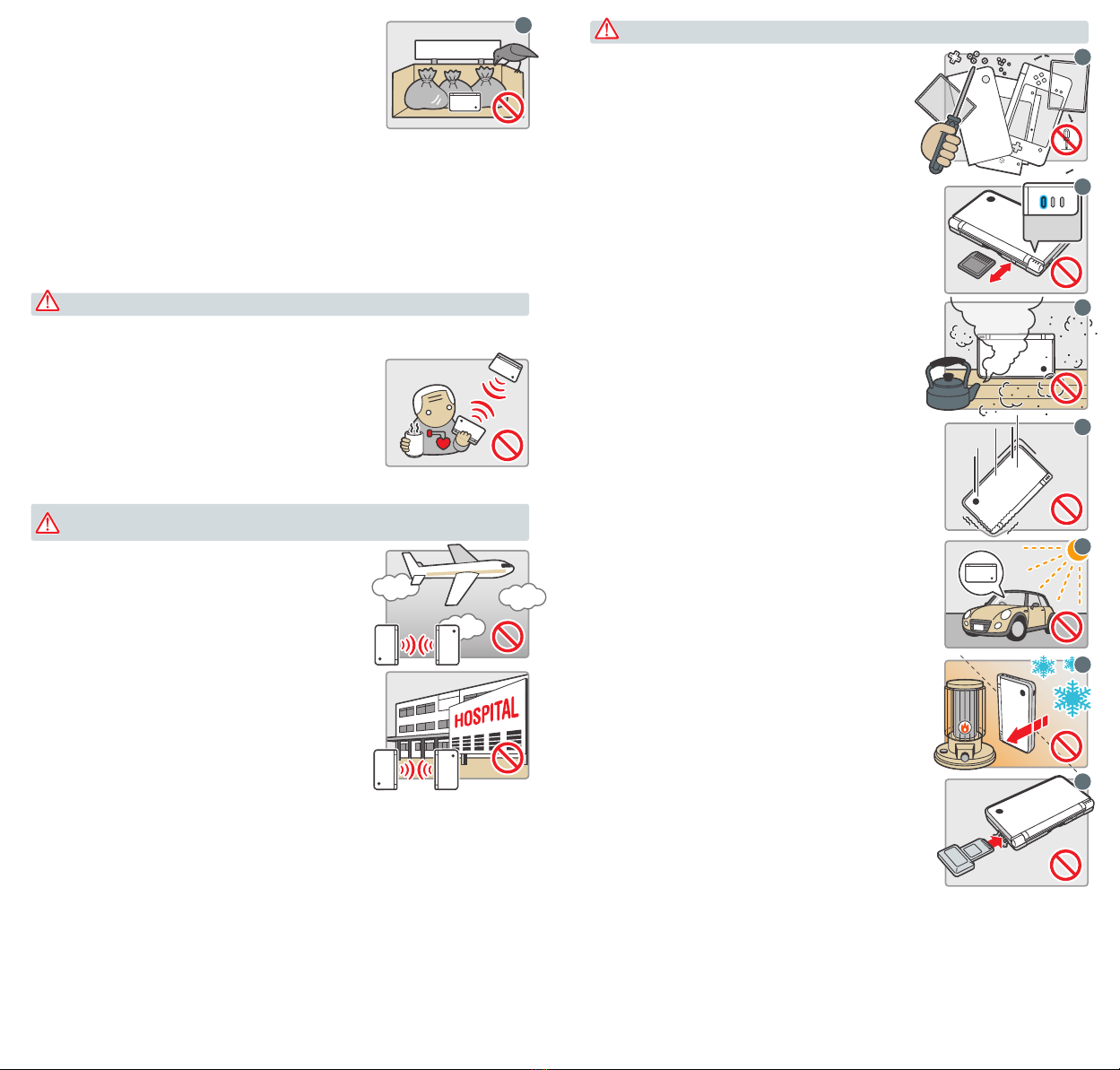 HOSPITAL