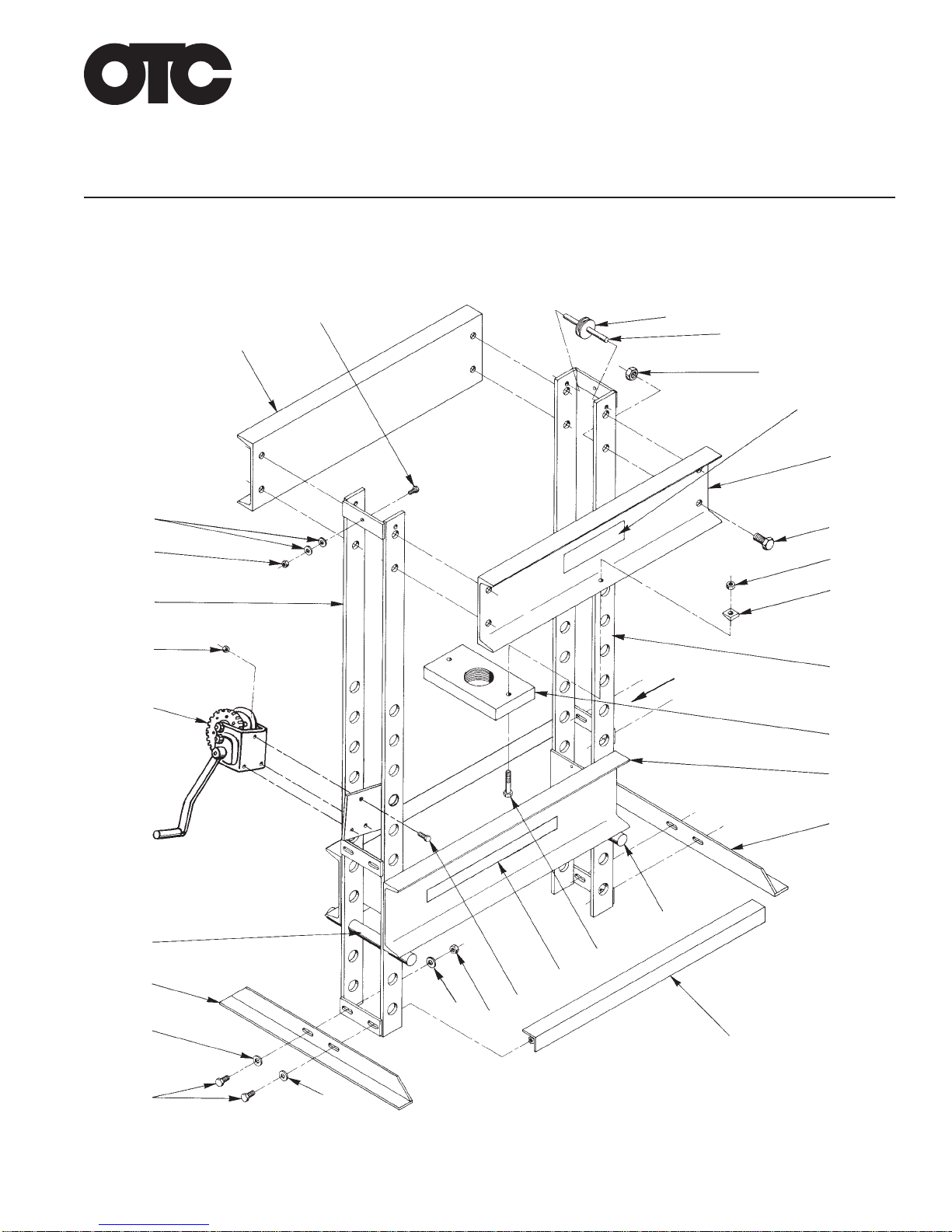 OTC