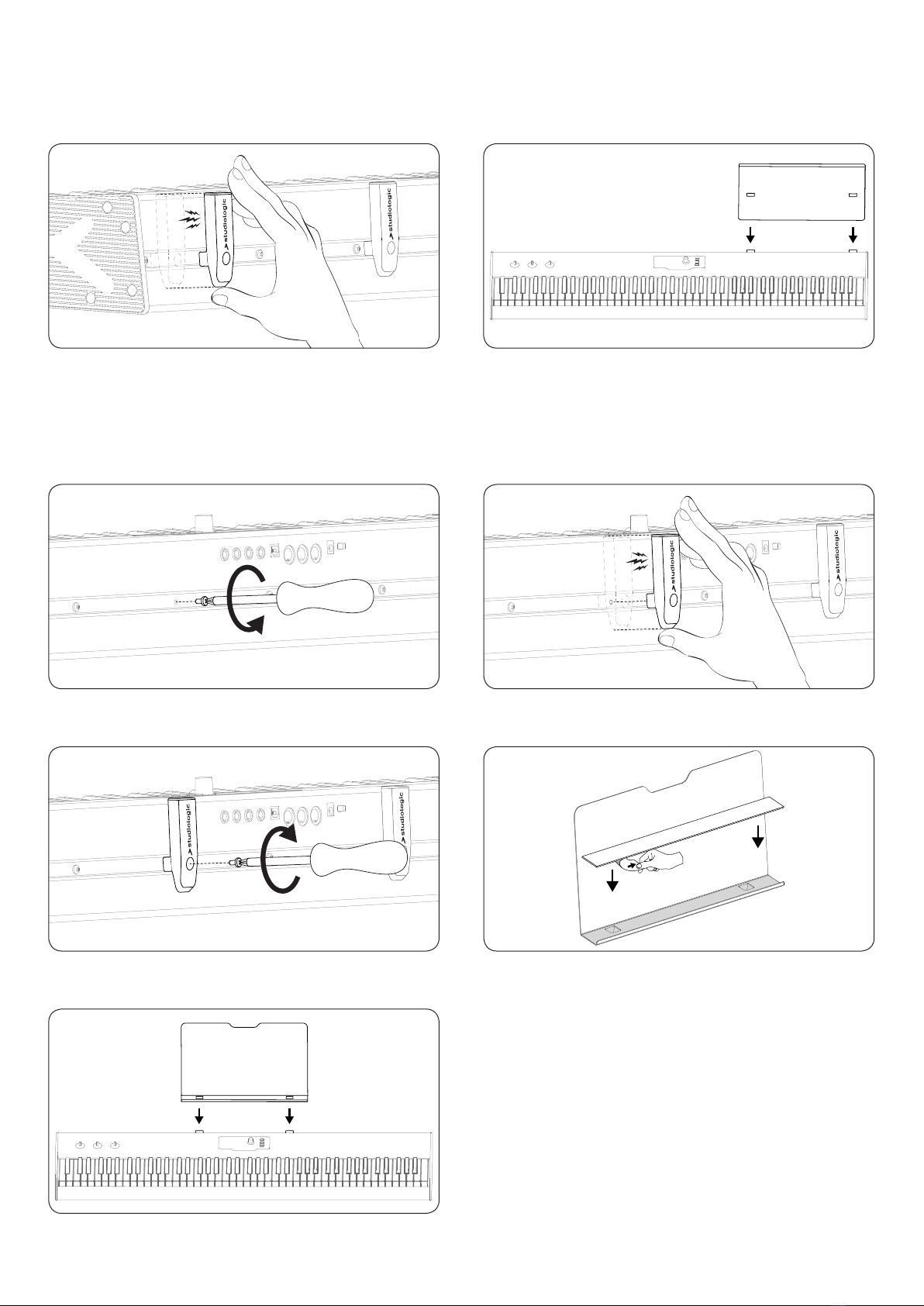 studiologic

studiologic

studiologic

studiologic

studiologic

studiologic