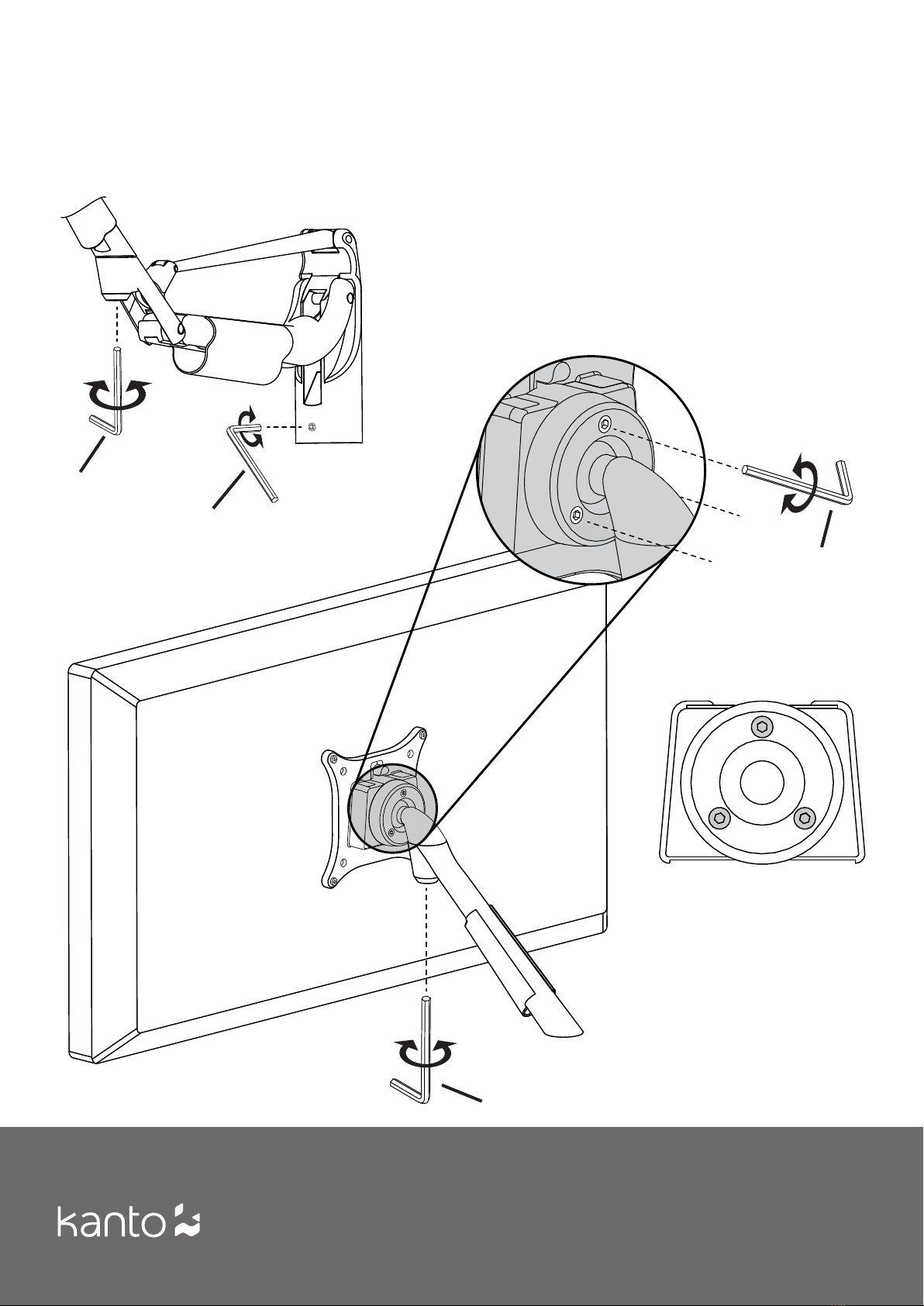 kanto