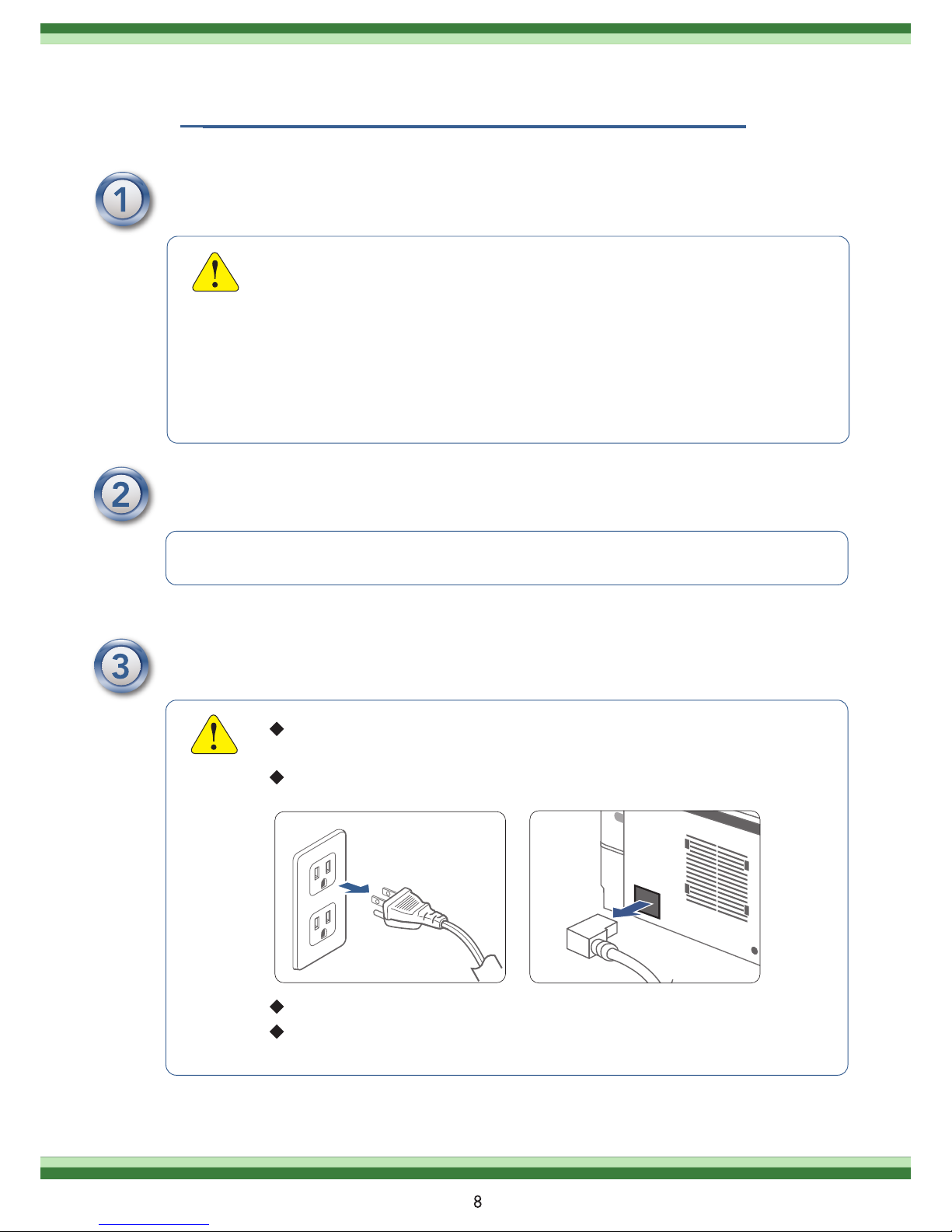 1

2

3

8