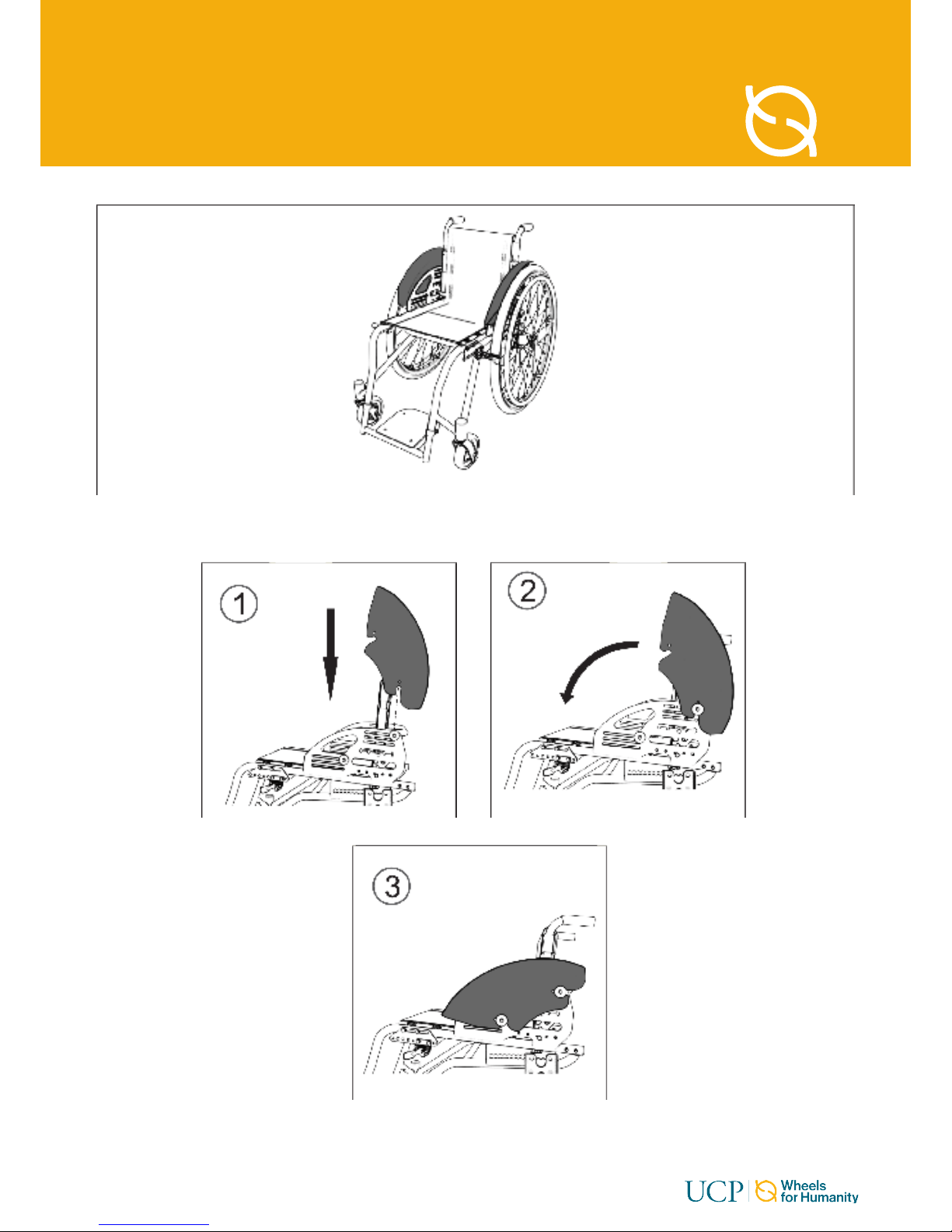 1

2

3

UCP Wheels for Humanity