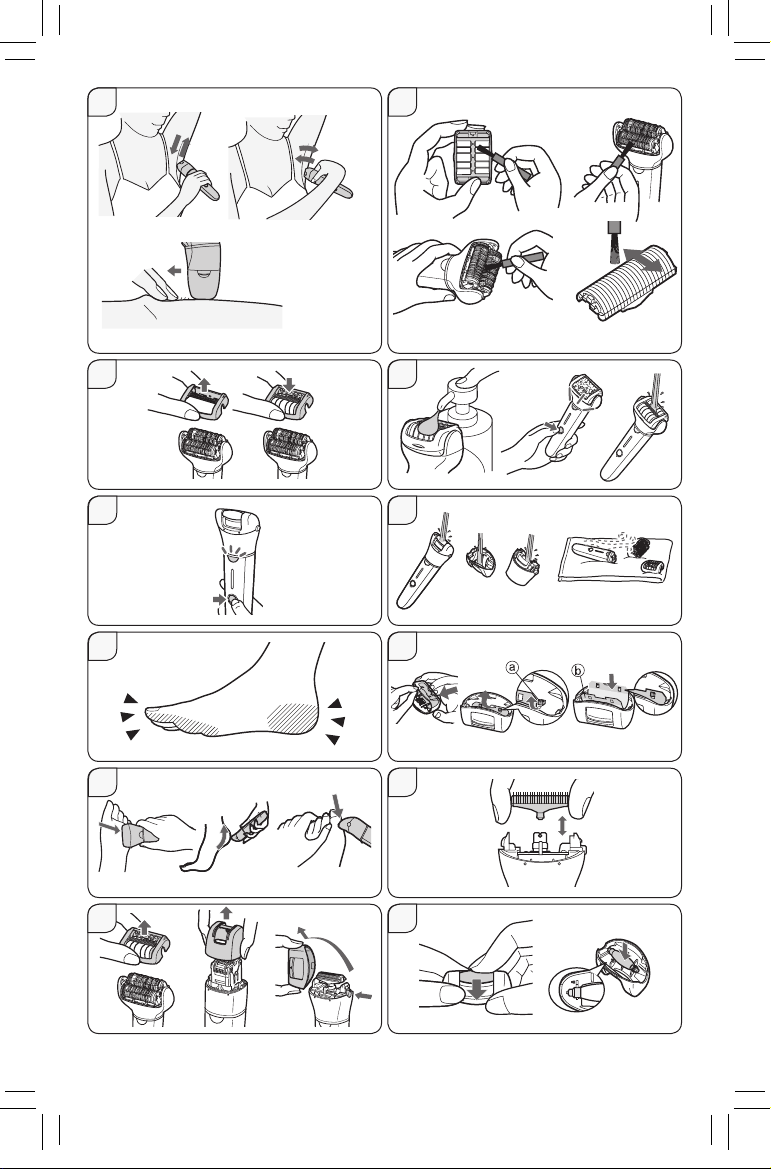 a

b