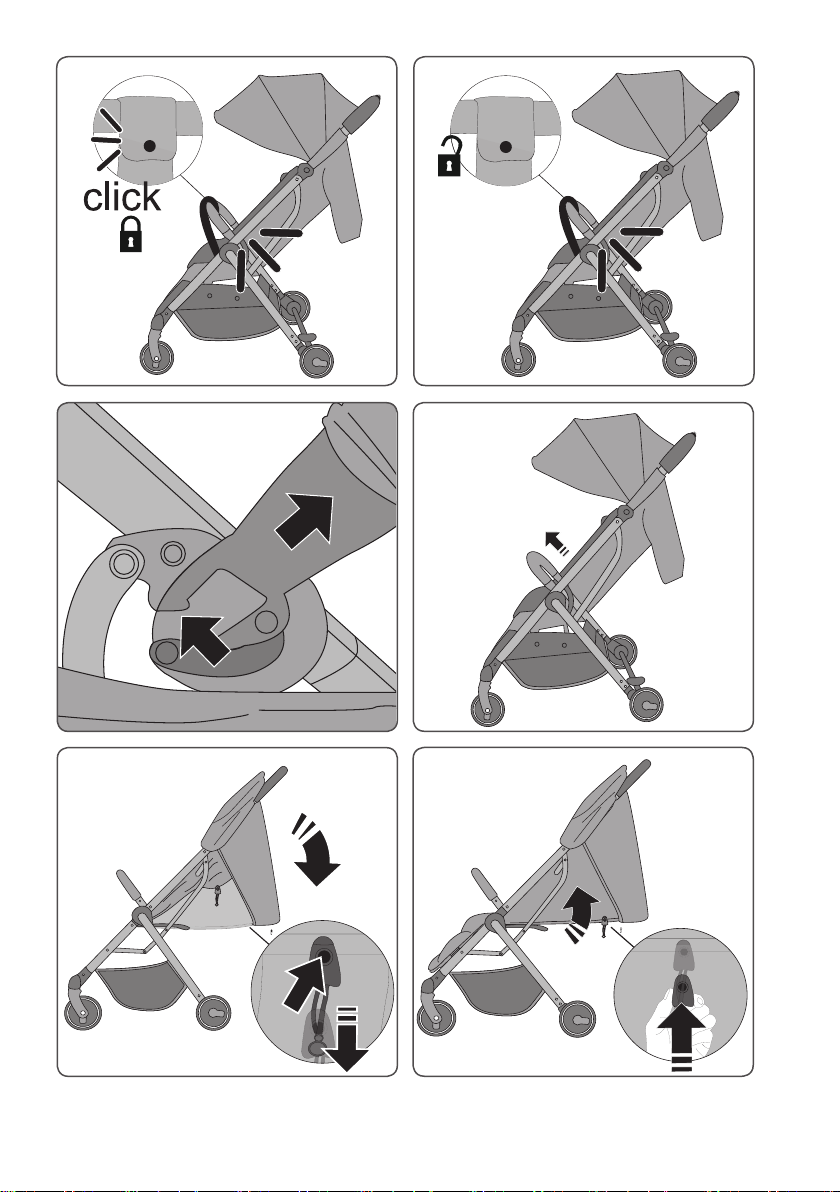 click