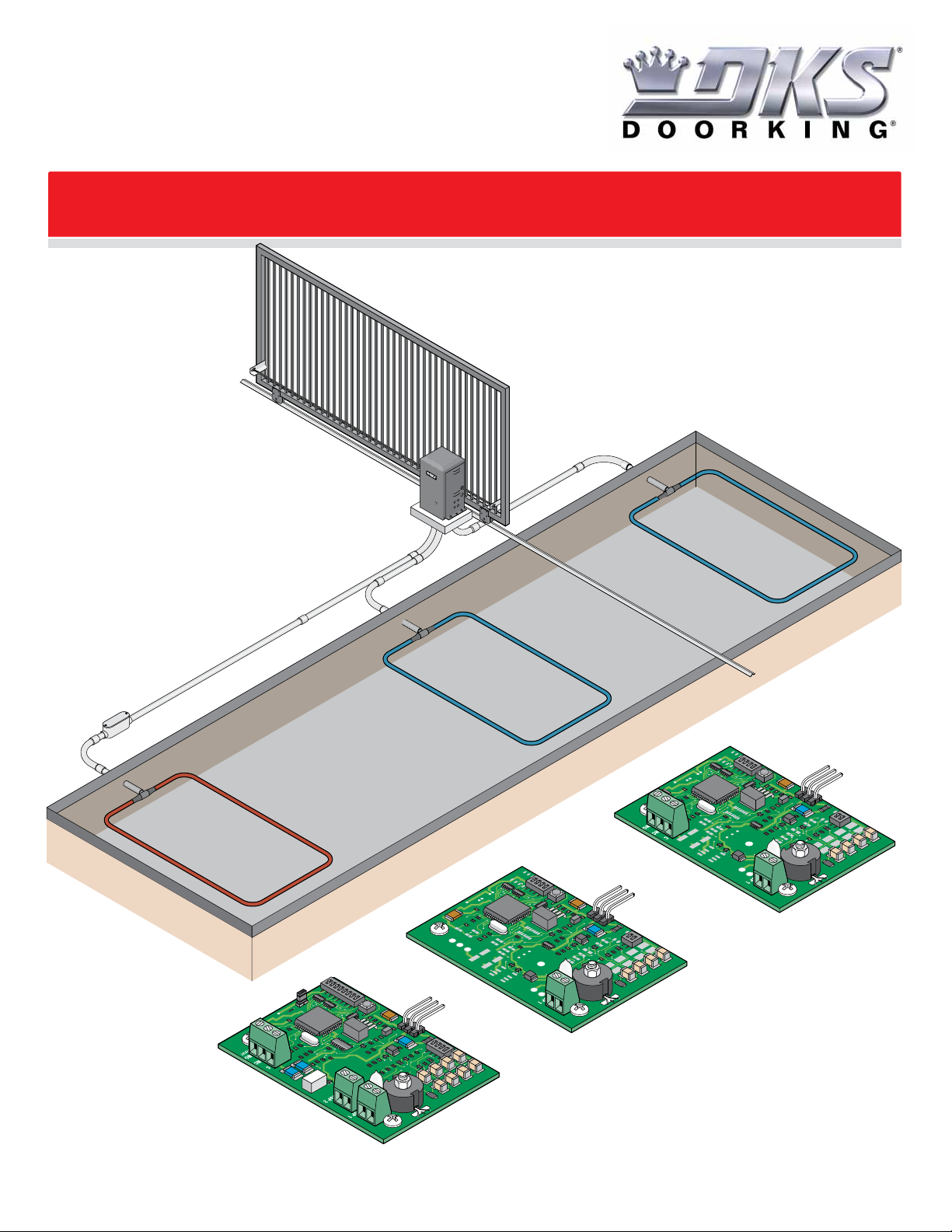 DKS®
DOORKING®