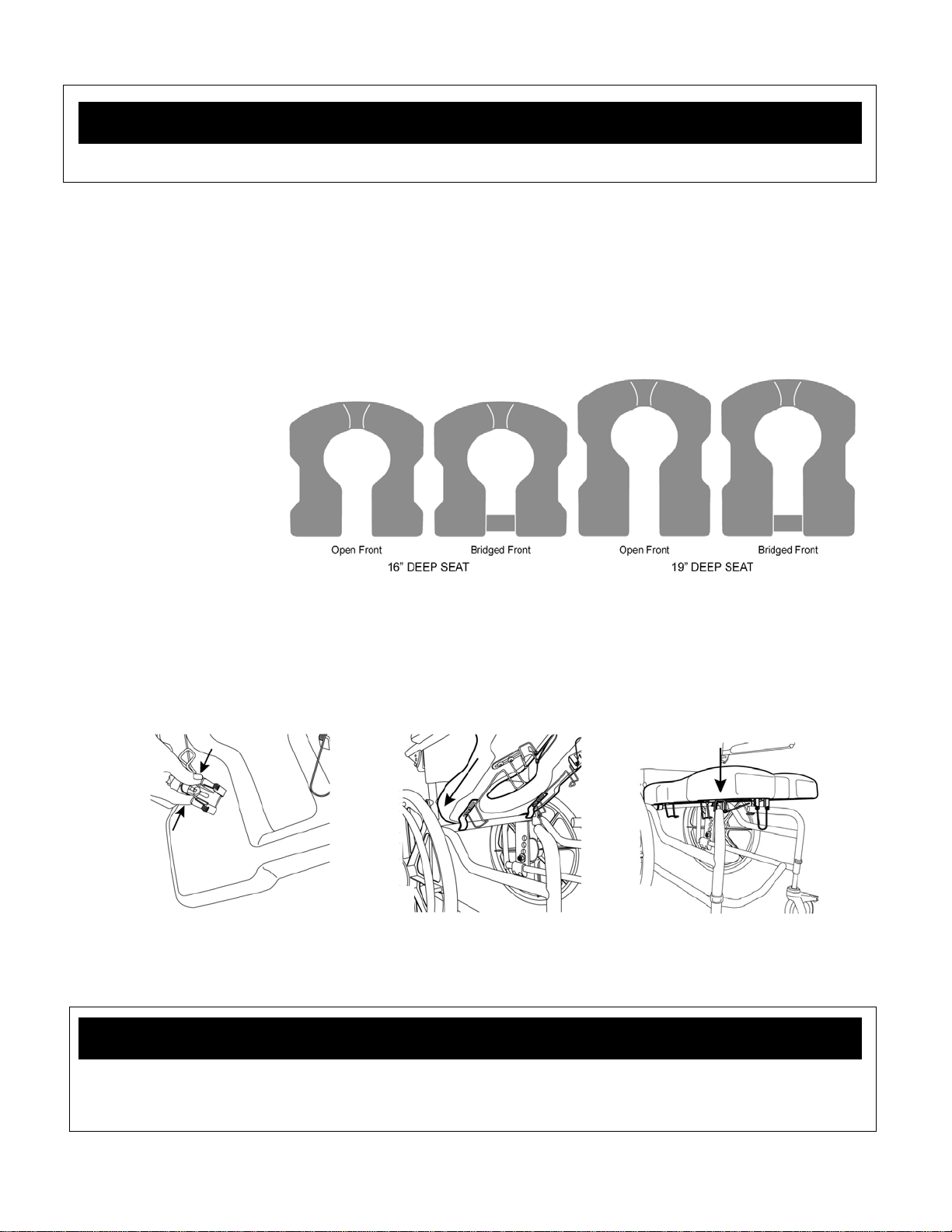 Open Front
Bridged Front
16" DEEP SEAT
Open Front
Bridged Front
19" DEEP SEAT