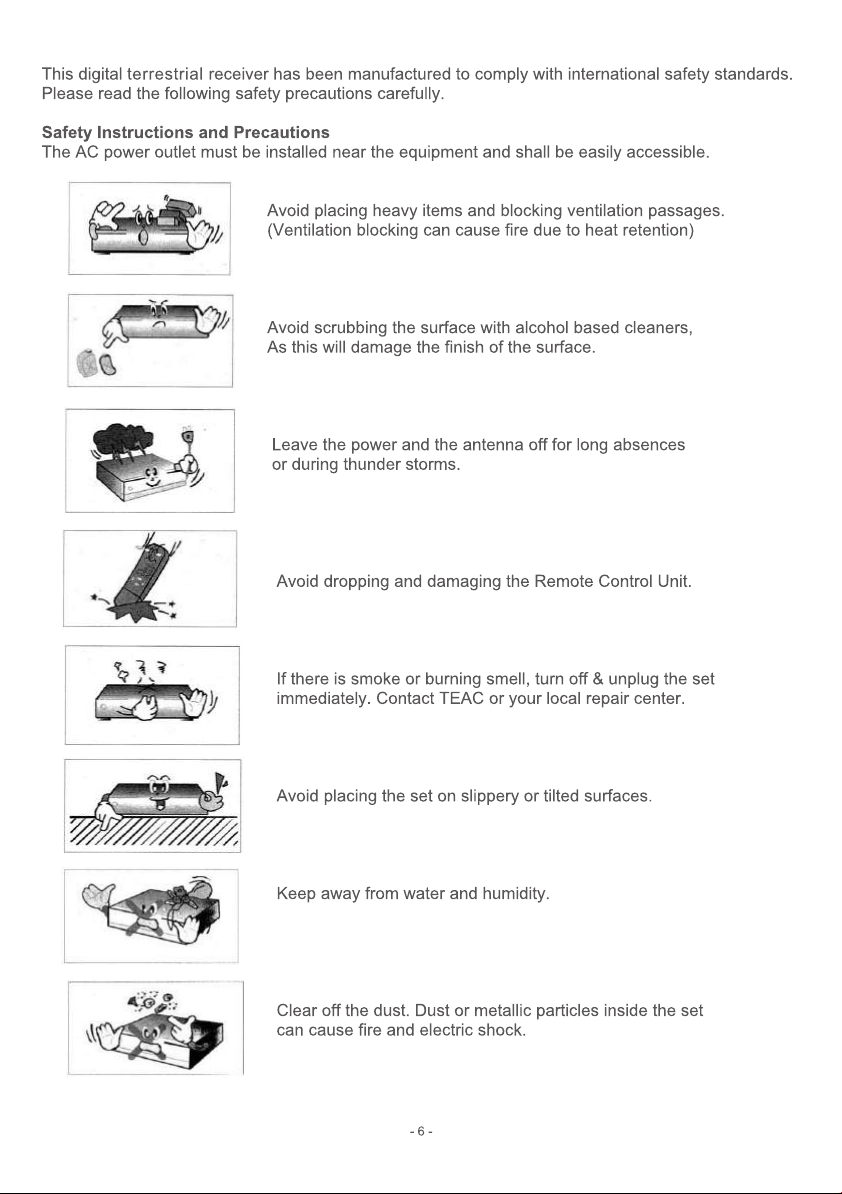 This digital terrestrial receiver has been manufactured to comply with international safety standards. Please read the following safety precautions carefully.

Safety Instructions and Precautions
The AC power outlet must be installed near the equipment and shall be easily accessible.

Avoid placing heavy items and blocking ventilation passages. (Ventilation blocking can cause fire due to heat retention)

Avoid scrubbing the surface with alcohol based cleaners, As this will damage the finish of the surface.

Leave the power and the antenna off for long absences or during thunder storms.

Avoid dropping and damaging the Remote Control Unit.

If there is smoke or burning smell, turn off & unplug the set immediately. Contact TEAC or your local repair center.

Avoid placing the set on slippery or tilted surfaces.

Keep away from water and humidity.

Clear off the dust. Dust or metallic particles inside the set can cause fire and electric shock.

- 6 -