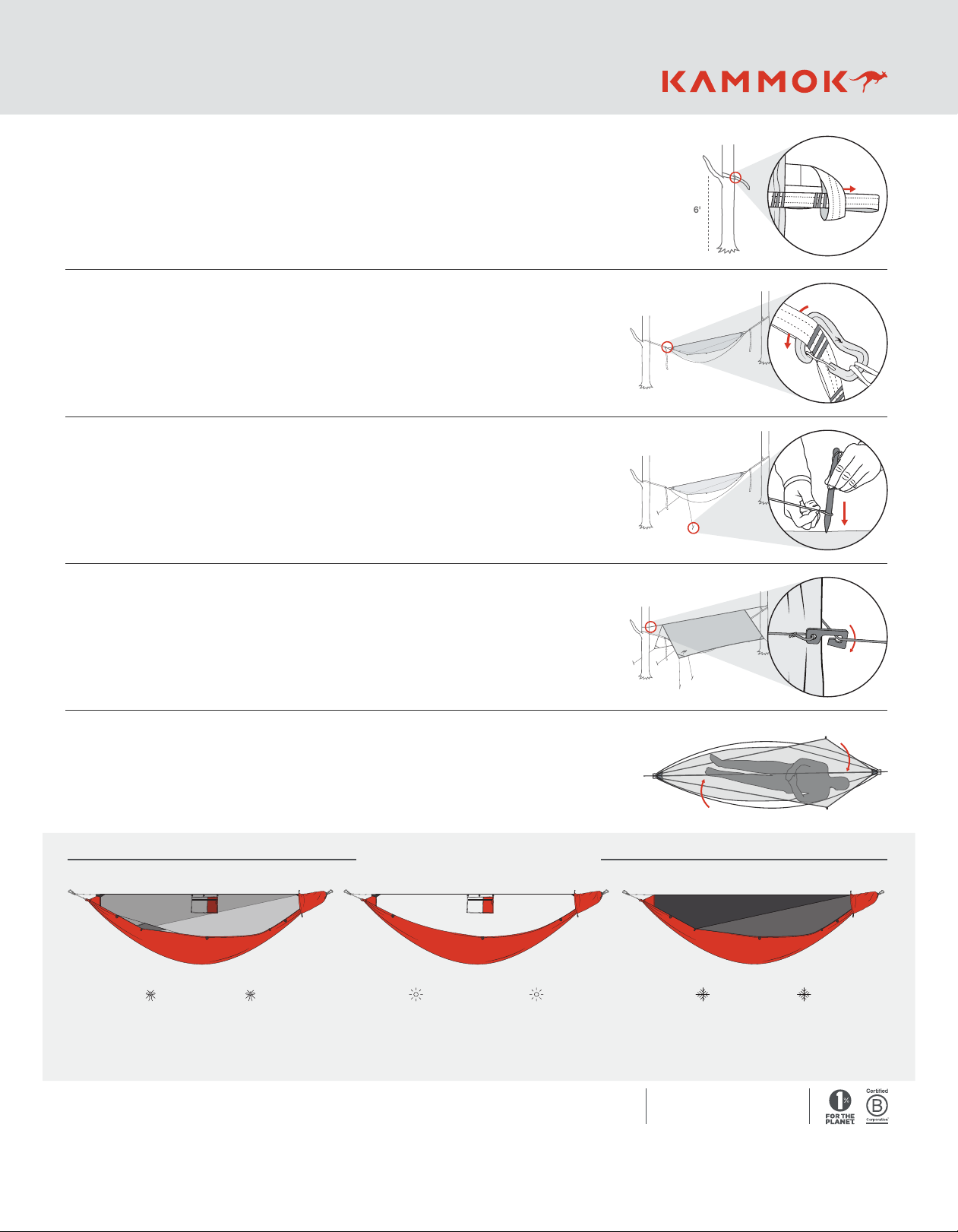 KAMMOK

6'

1%
FOR THE PLANET

Certified
B
Corporation