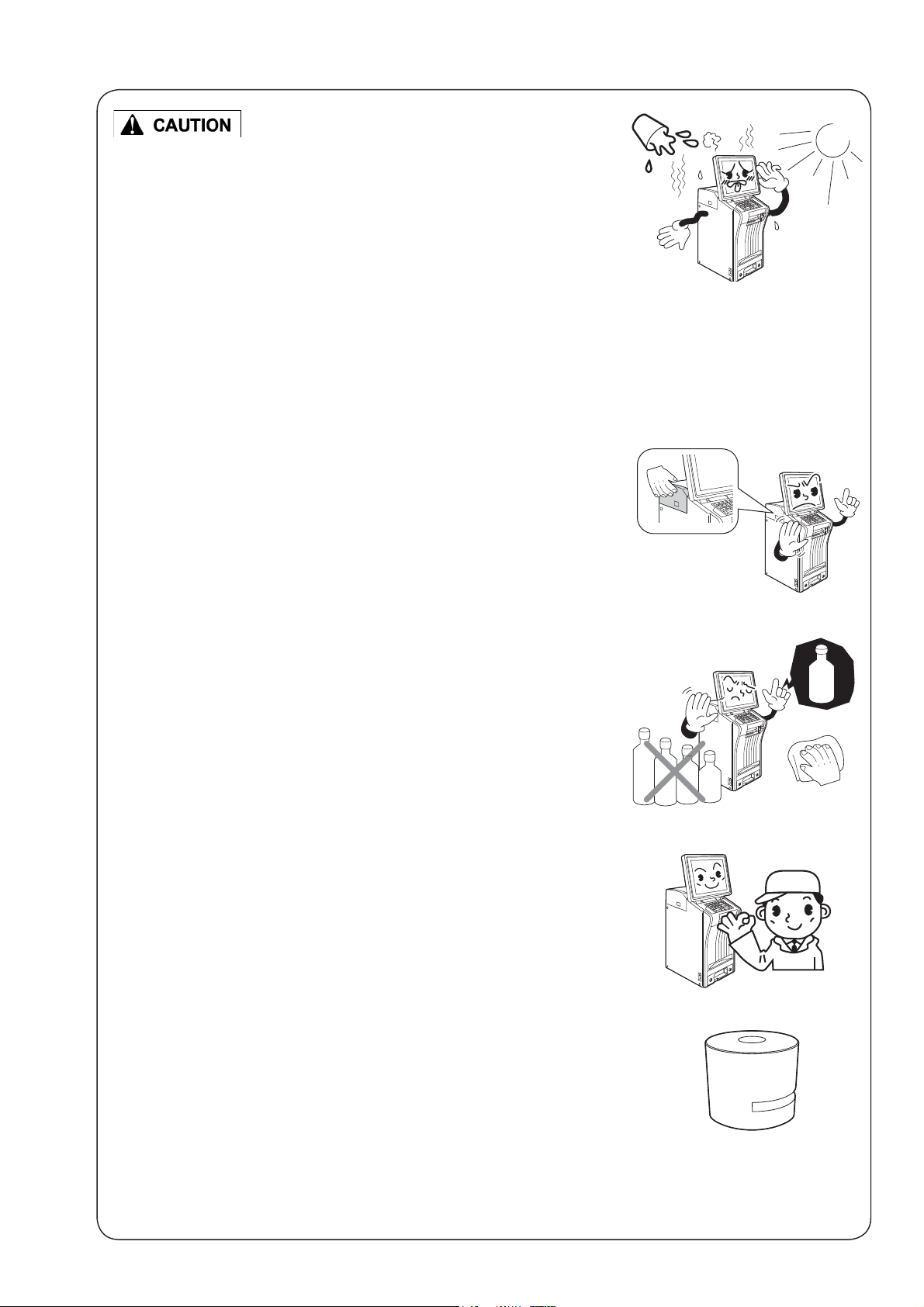 CAUTION