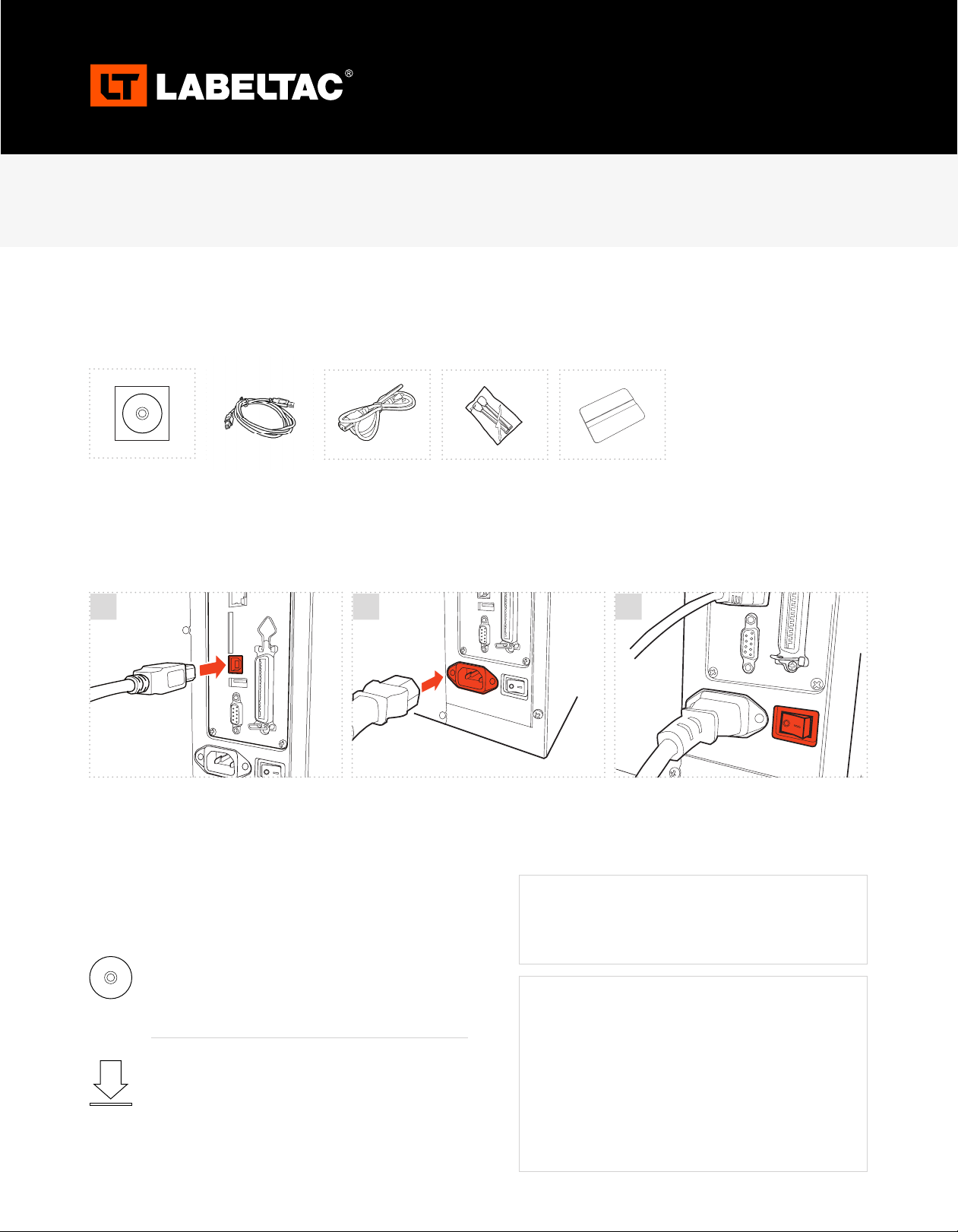 LT LABELTAC®