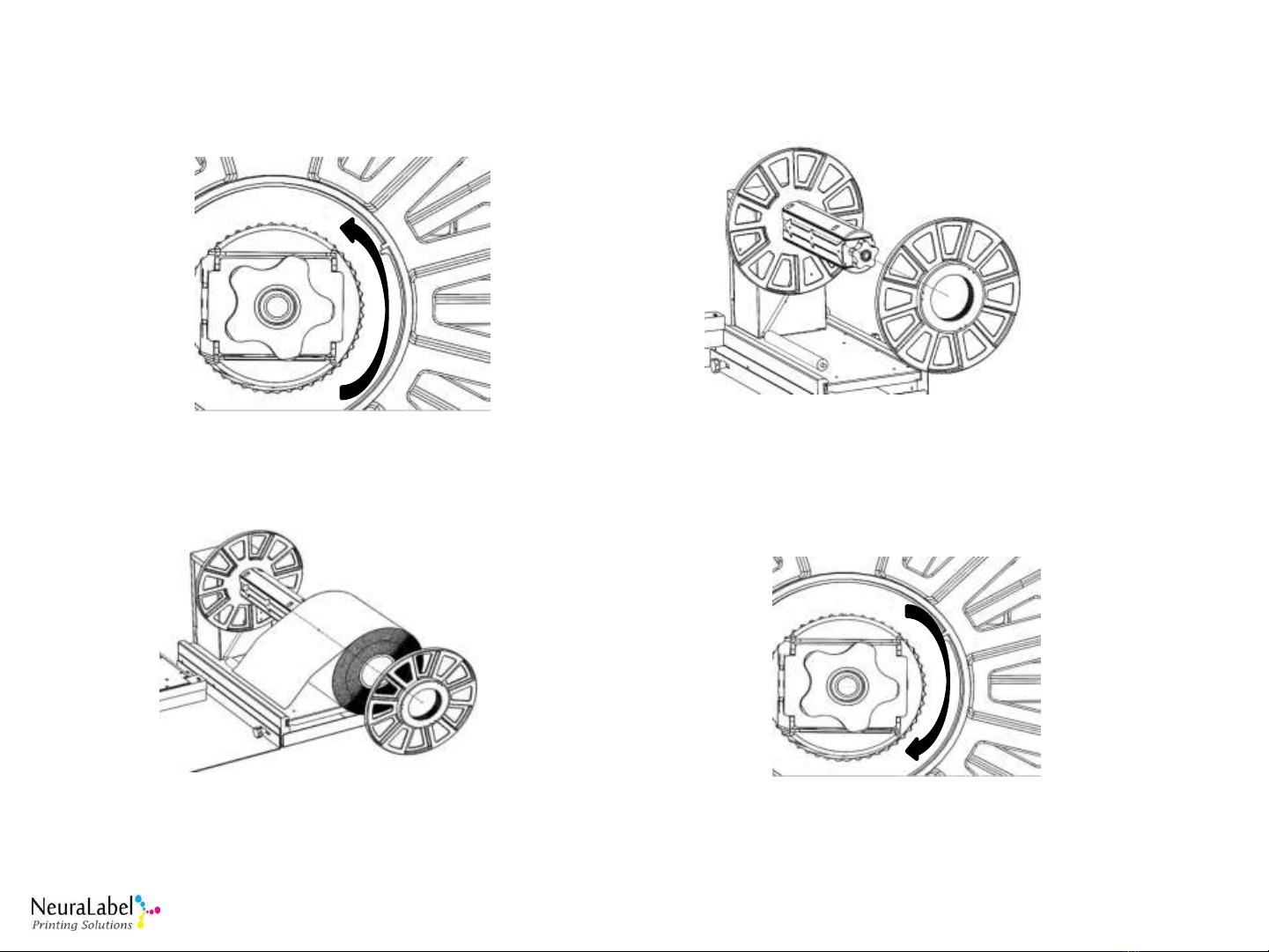 NeuraLabel
Printing Solutions