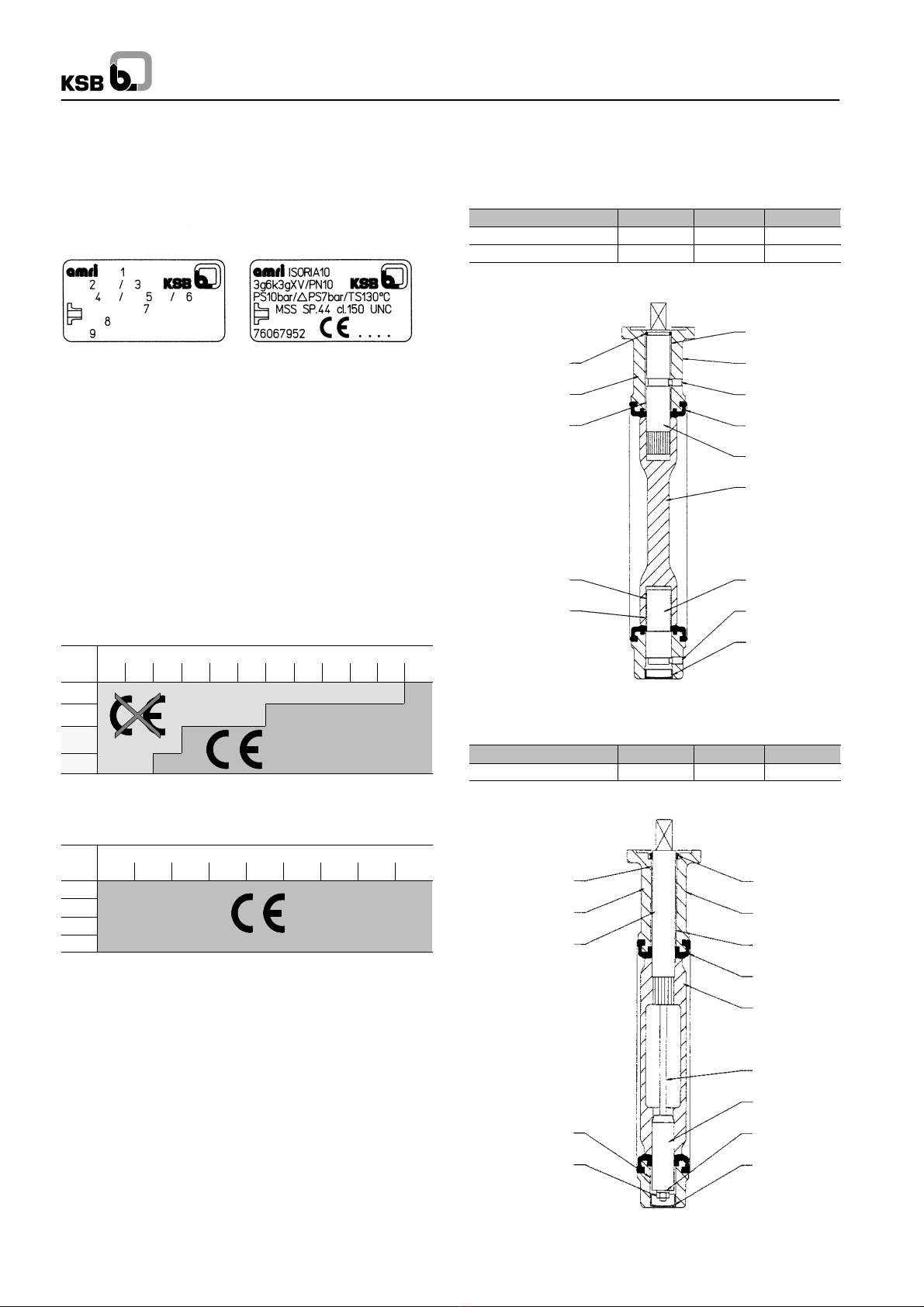 KSB

amri 1
2 / 3 KSB
4 / 5 / 6
7
8
9

amri ISORIA10
3g6k3gXV/PN10 KSB
PS10bar/△PS7bar/TS130°C
MSS SP.44 cl.150 UNC
76067952 CE ....

CE

CE

CE