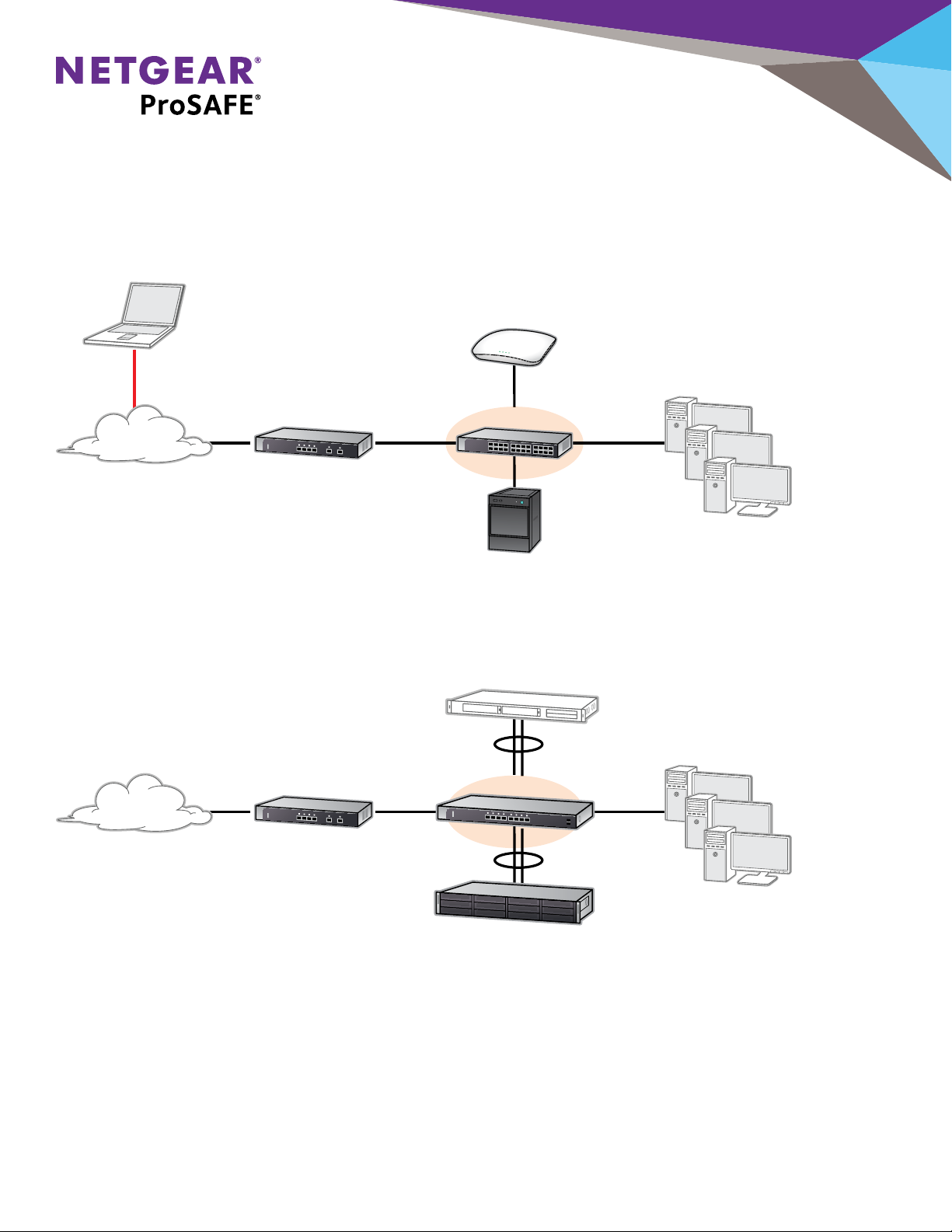 NETGEAR®
ProSAFE®