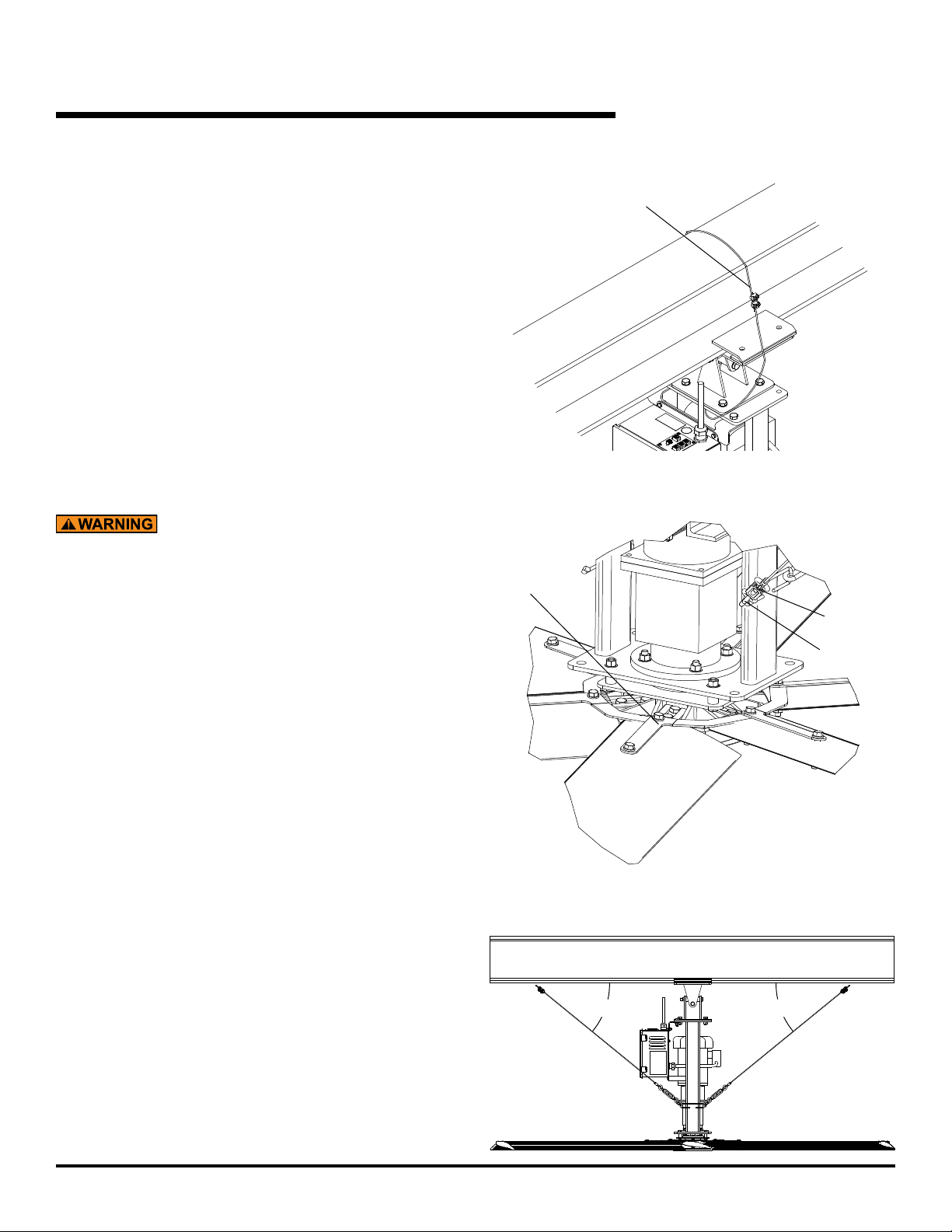 WARNING