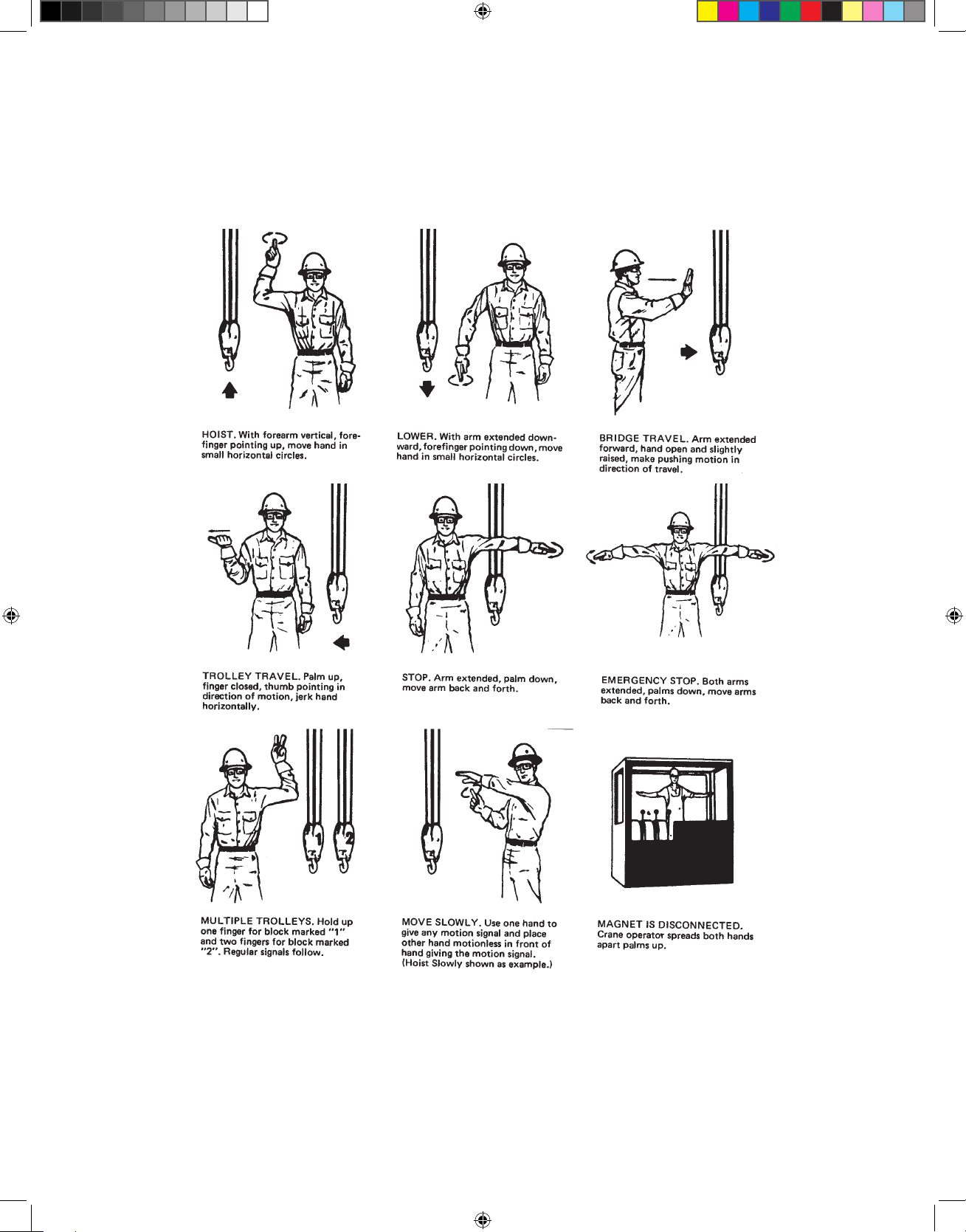 HOIST. With forearm vertical, forefinger pointing up, move hand in small horizontal circles.

LOWER. With arm extended downward, forefinger pointing down, move hand in small horizontal circles.

BRIDGE TRAVEL. Arm extended forward, hand open and slightly raised, make pushing motion in direction of travel.

TROLLEY TRAVEL. Palm up, finger closed, thumb pointing in direction of motion, jerk hand horizontally.

STOP. Arm extended, palm down, move arm back and forth.

EMERGENCY STOP. Both arms extended, palms down, move arms back and forth.

1

2

MULTIPLE TROLLEYS. Hold up one finger for block marked "1" and two fingers for block marked "2". Regular signals follow.

MOVE SLOWLY. Use one hand to give any motion signal and place other hand motionless in front of hand giving the motion signal. (Hoist Slowly shown as example.)

MAGNET IS DISCONNECTED. Crane operator spreads both hands apart palms up.