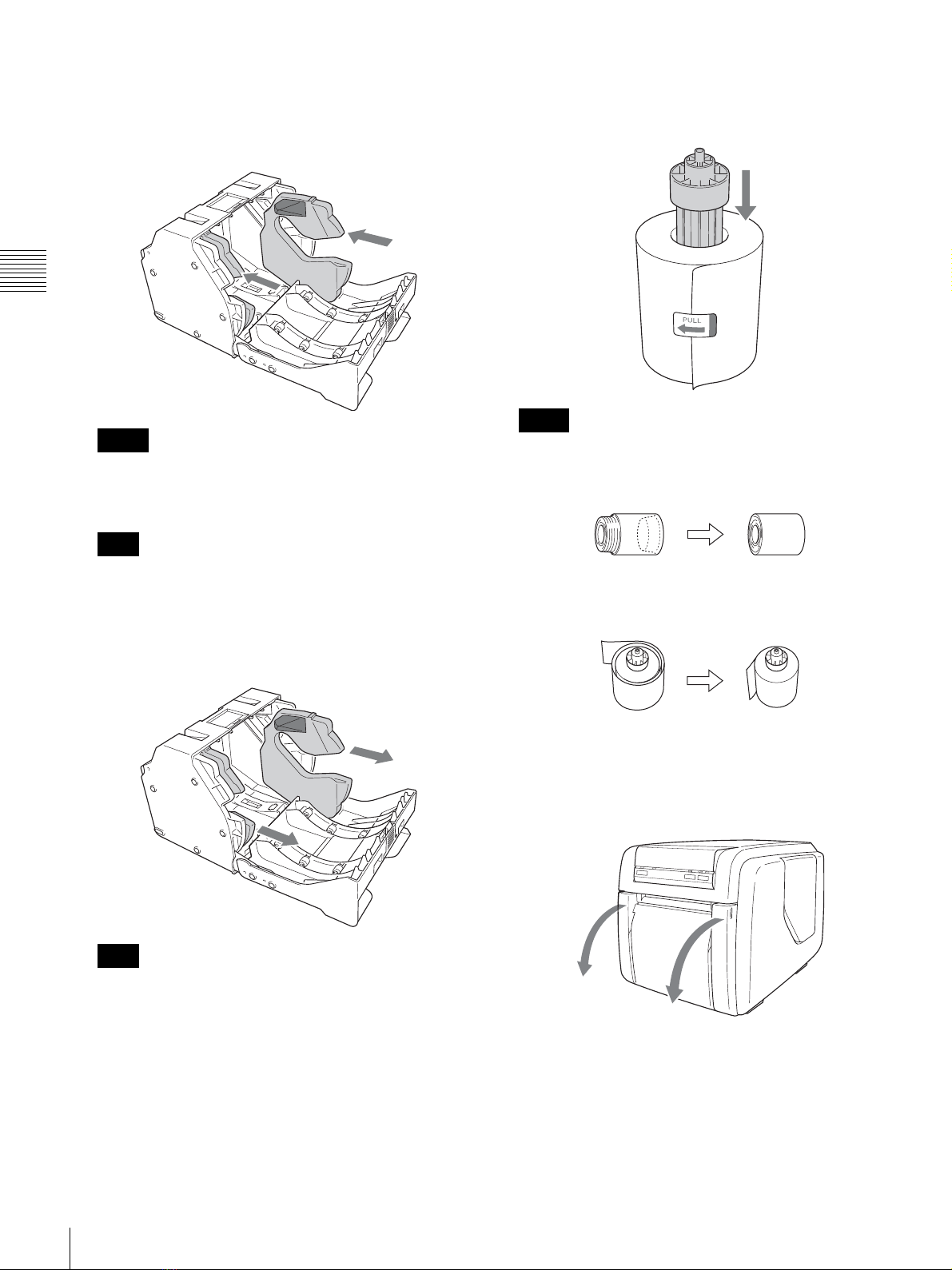 PULL