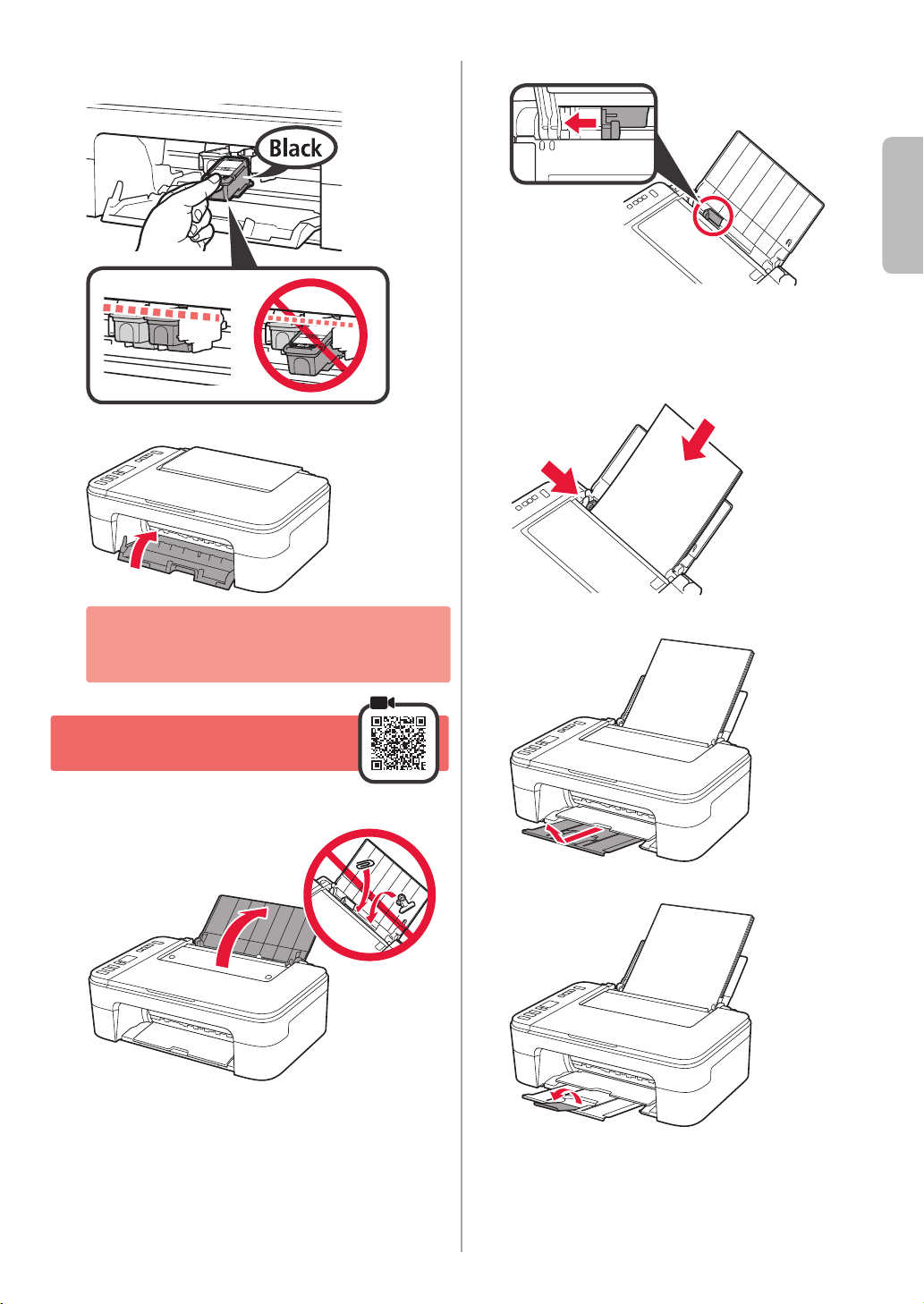 Black